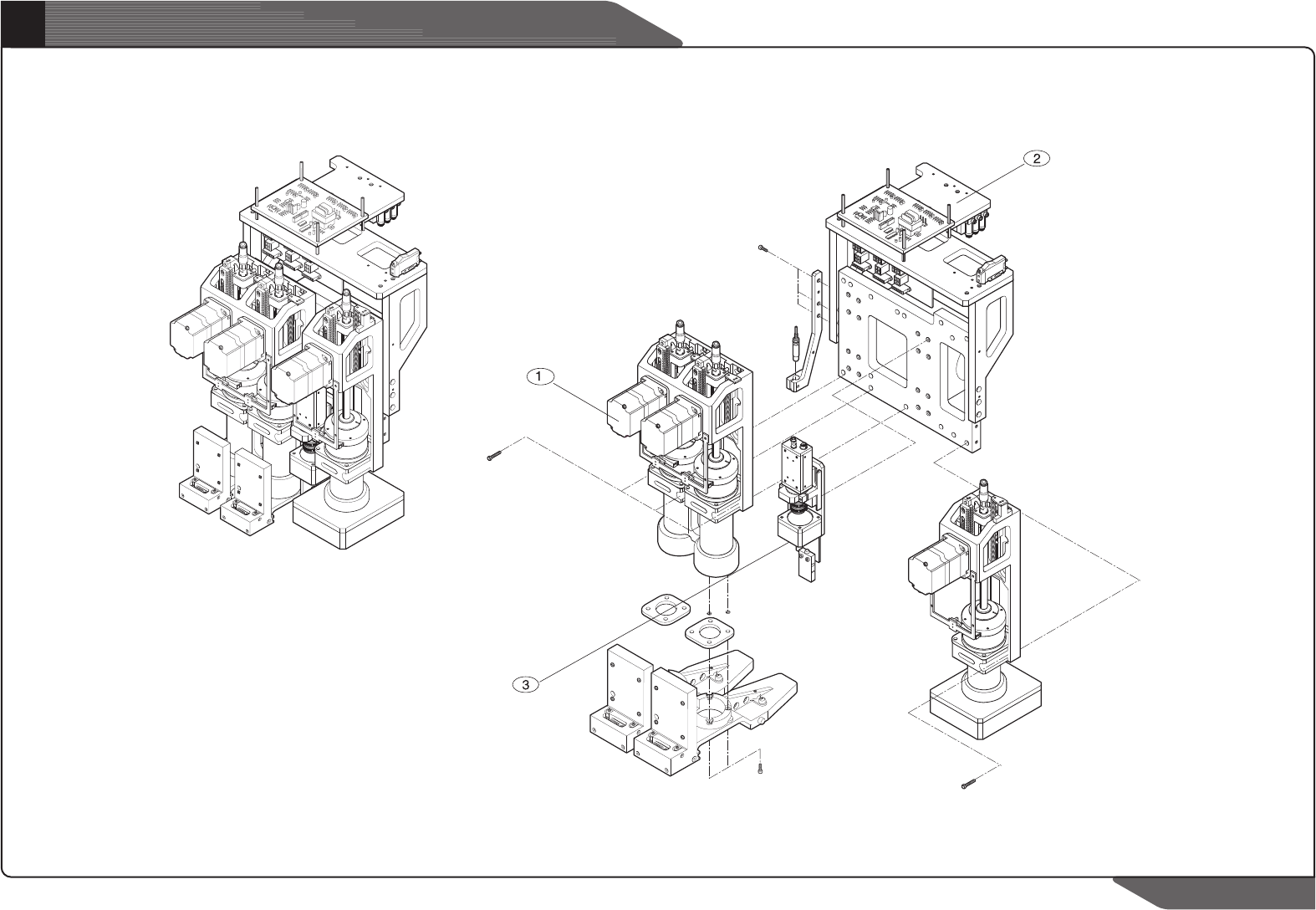 2

1

3