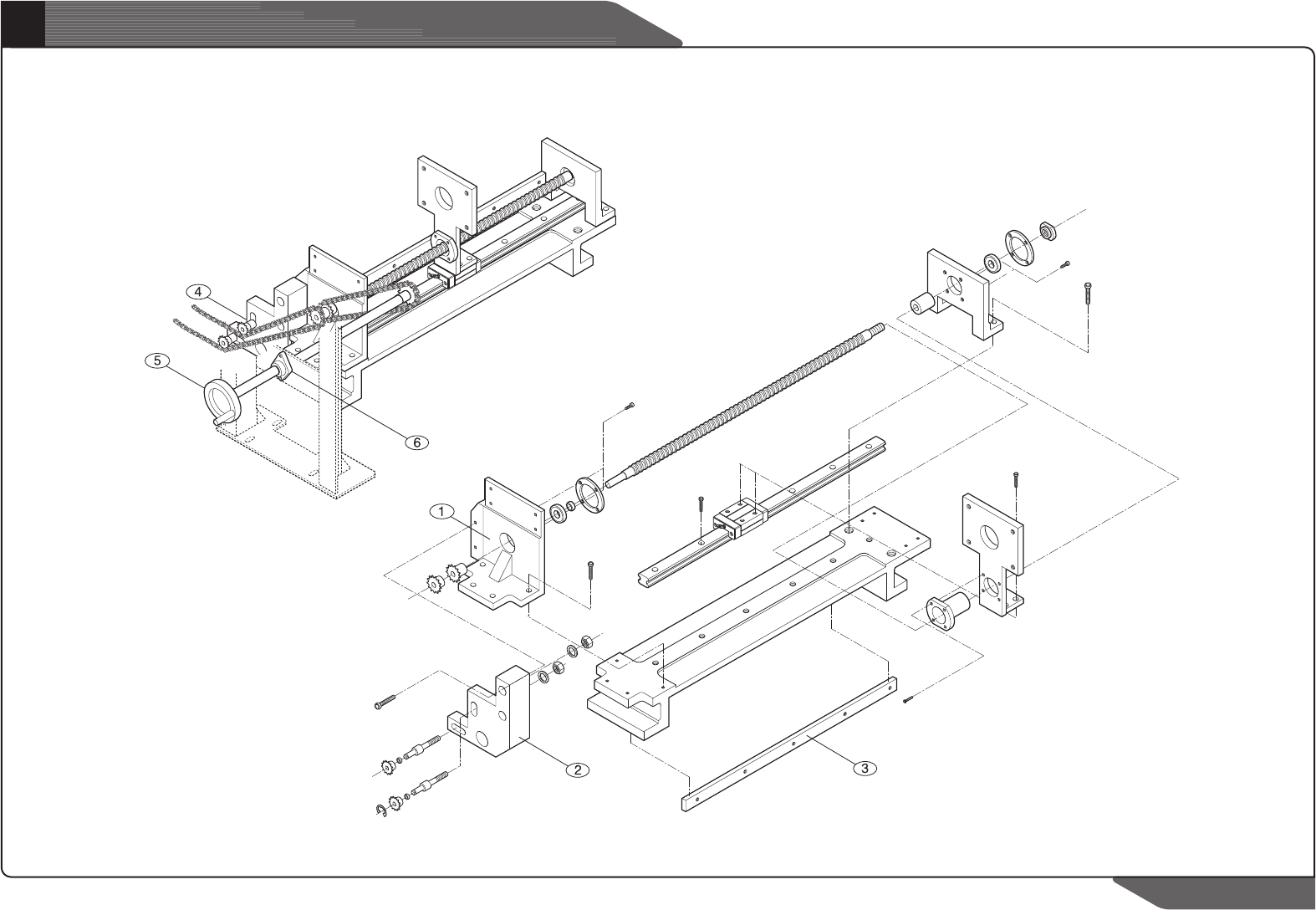 4
5
6
1
2
3