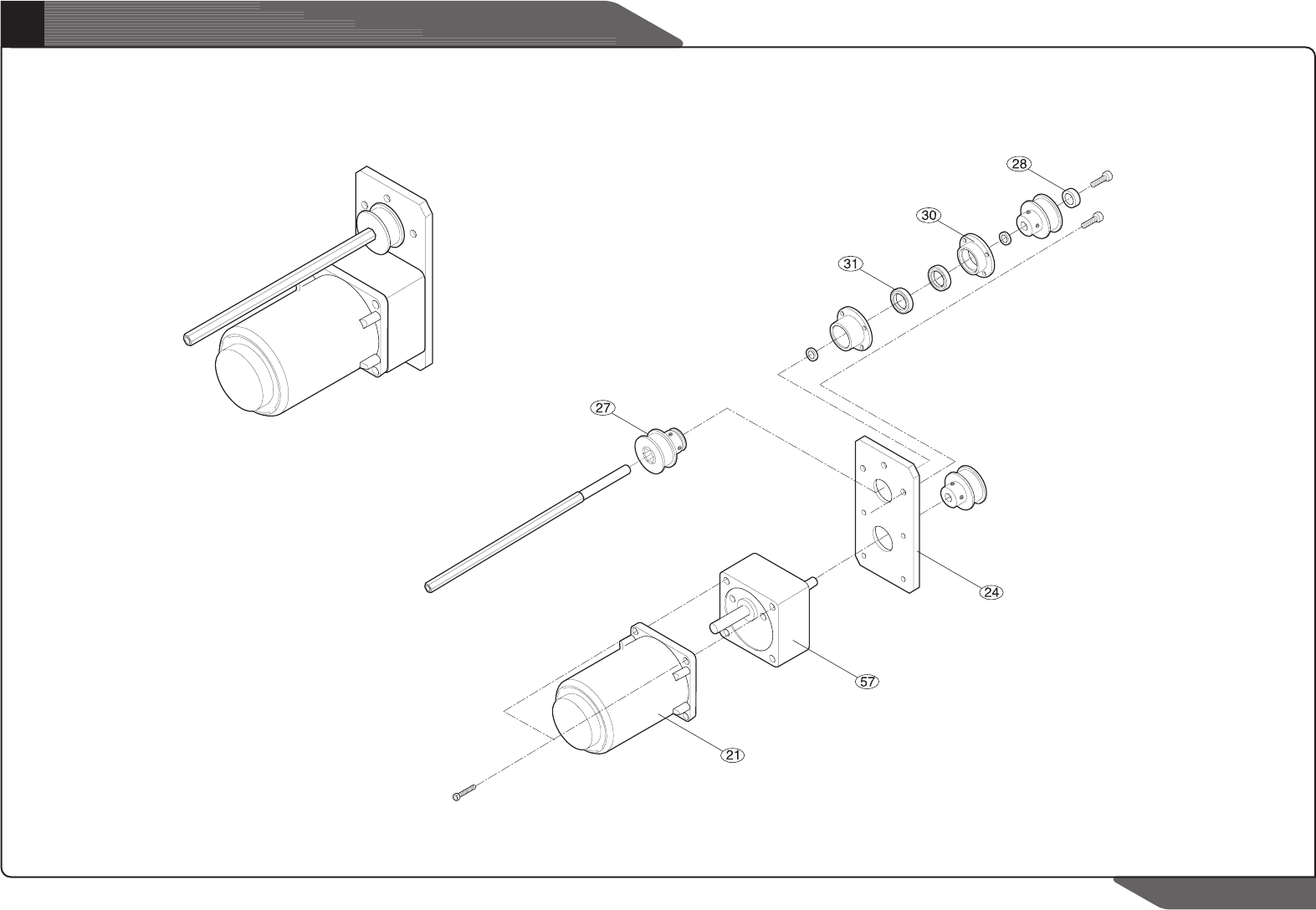 28

30

31

27

24

57

21