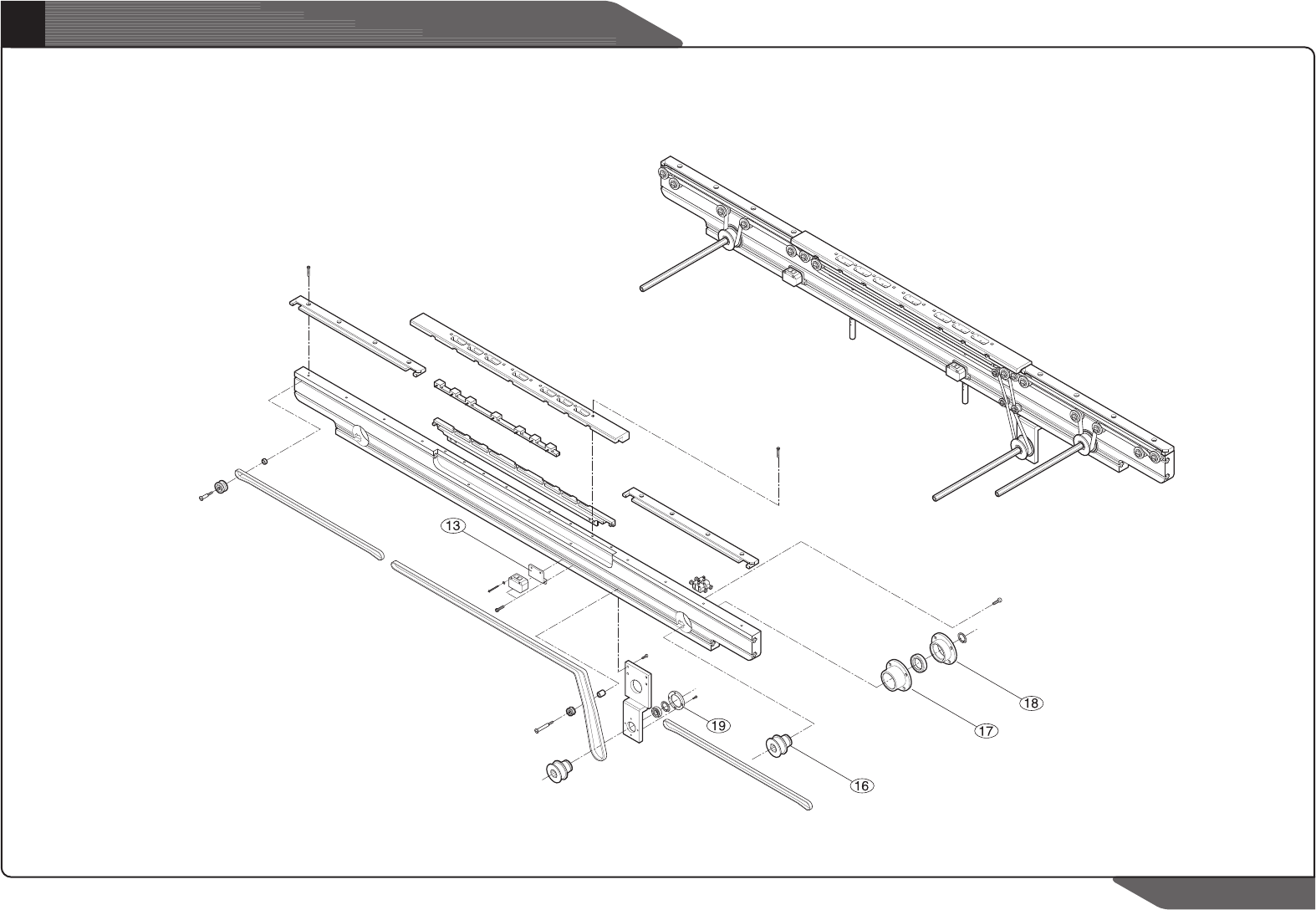 13

19

18

17

16