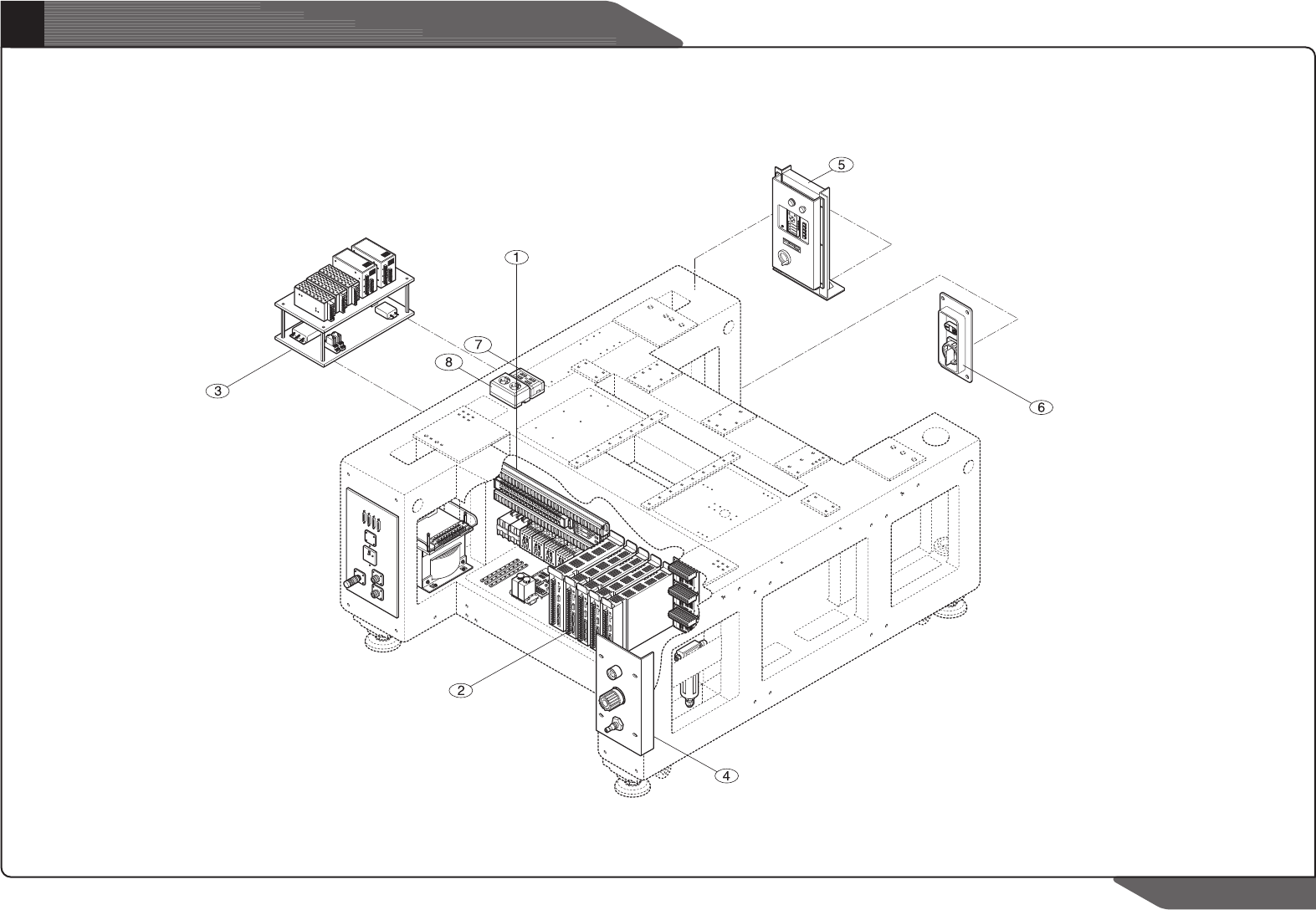 5
1
7
8
3
6
2
4