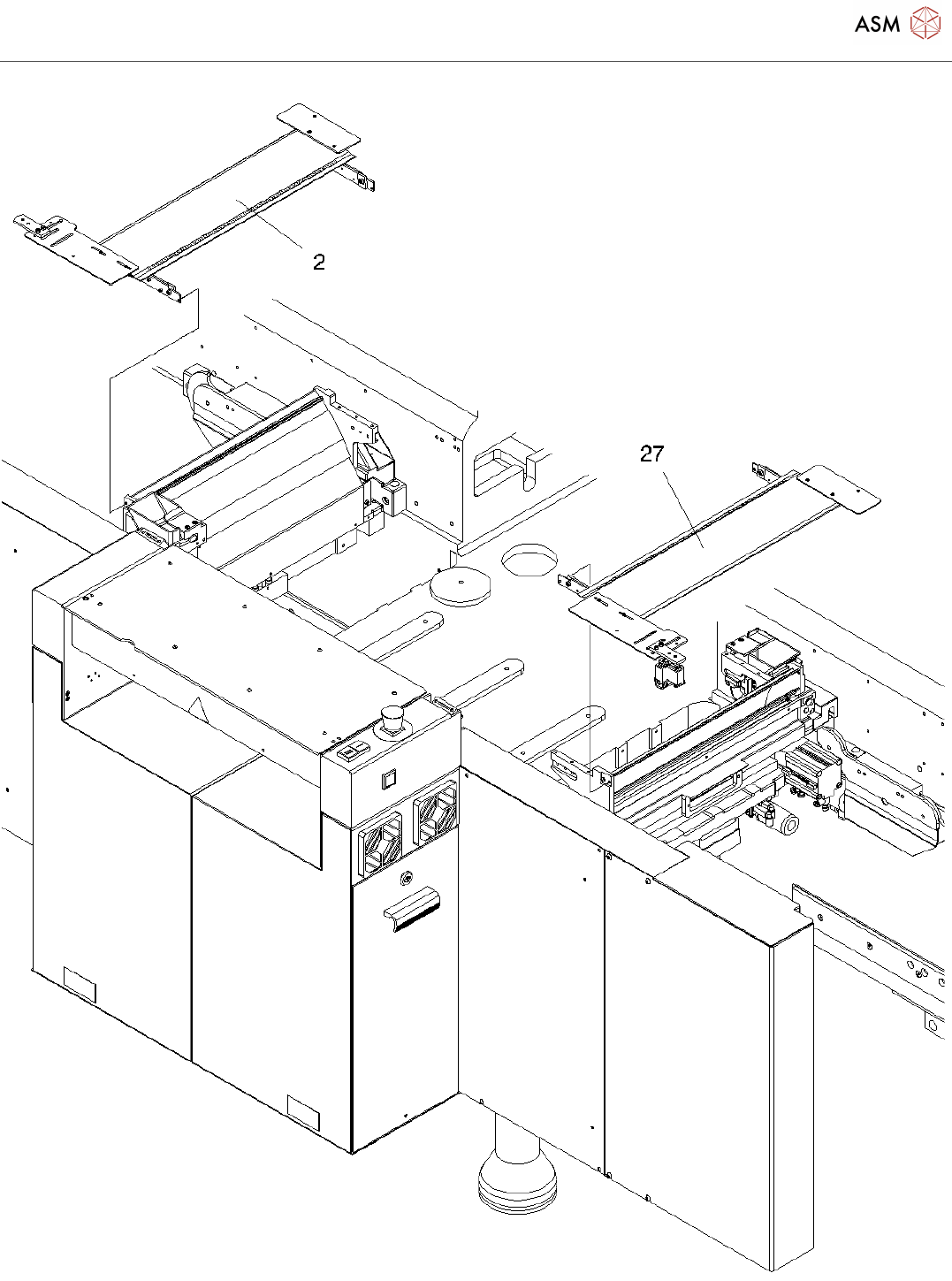 ASM

2

27