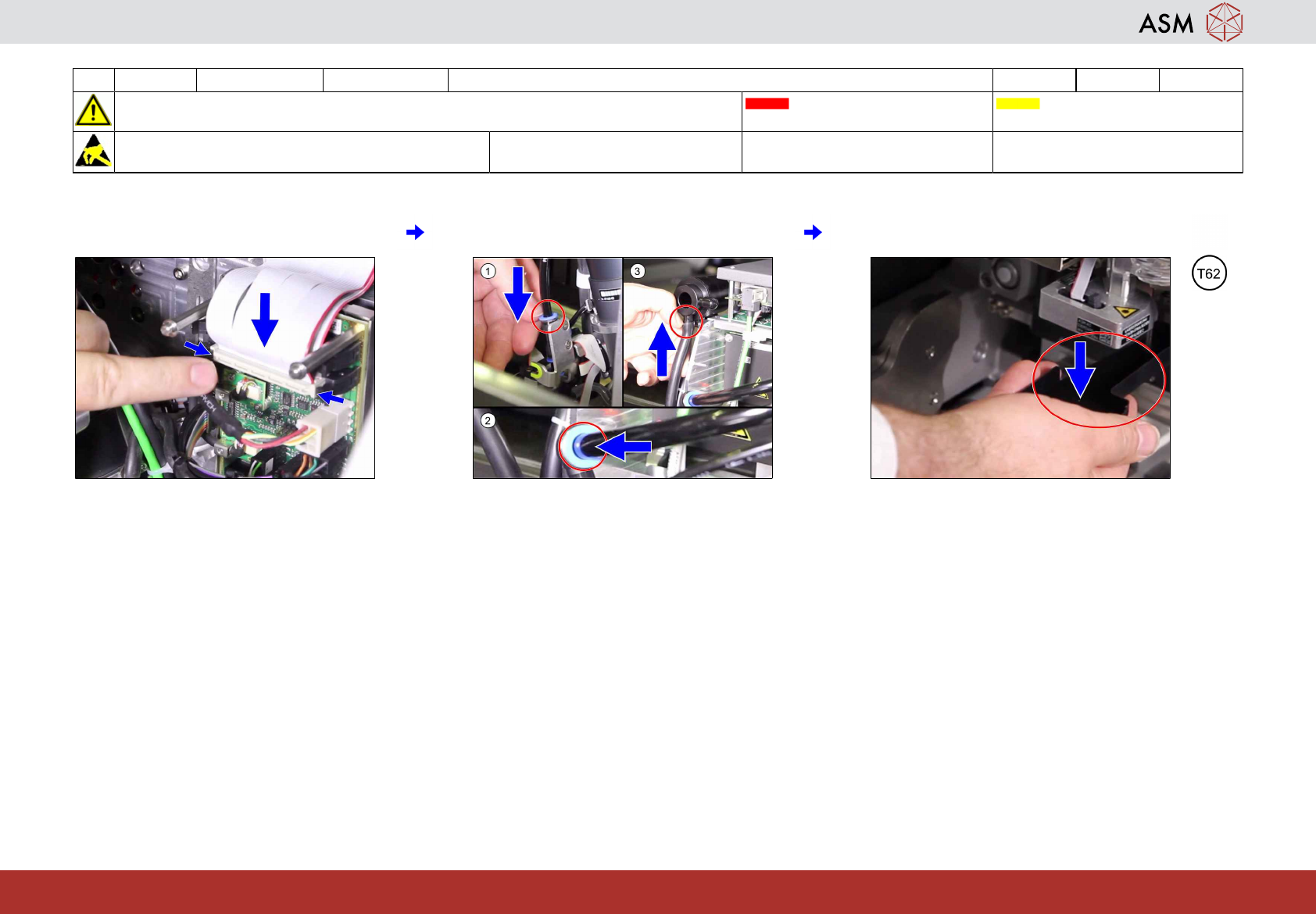 ASM

1

3

2

T62