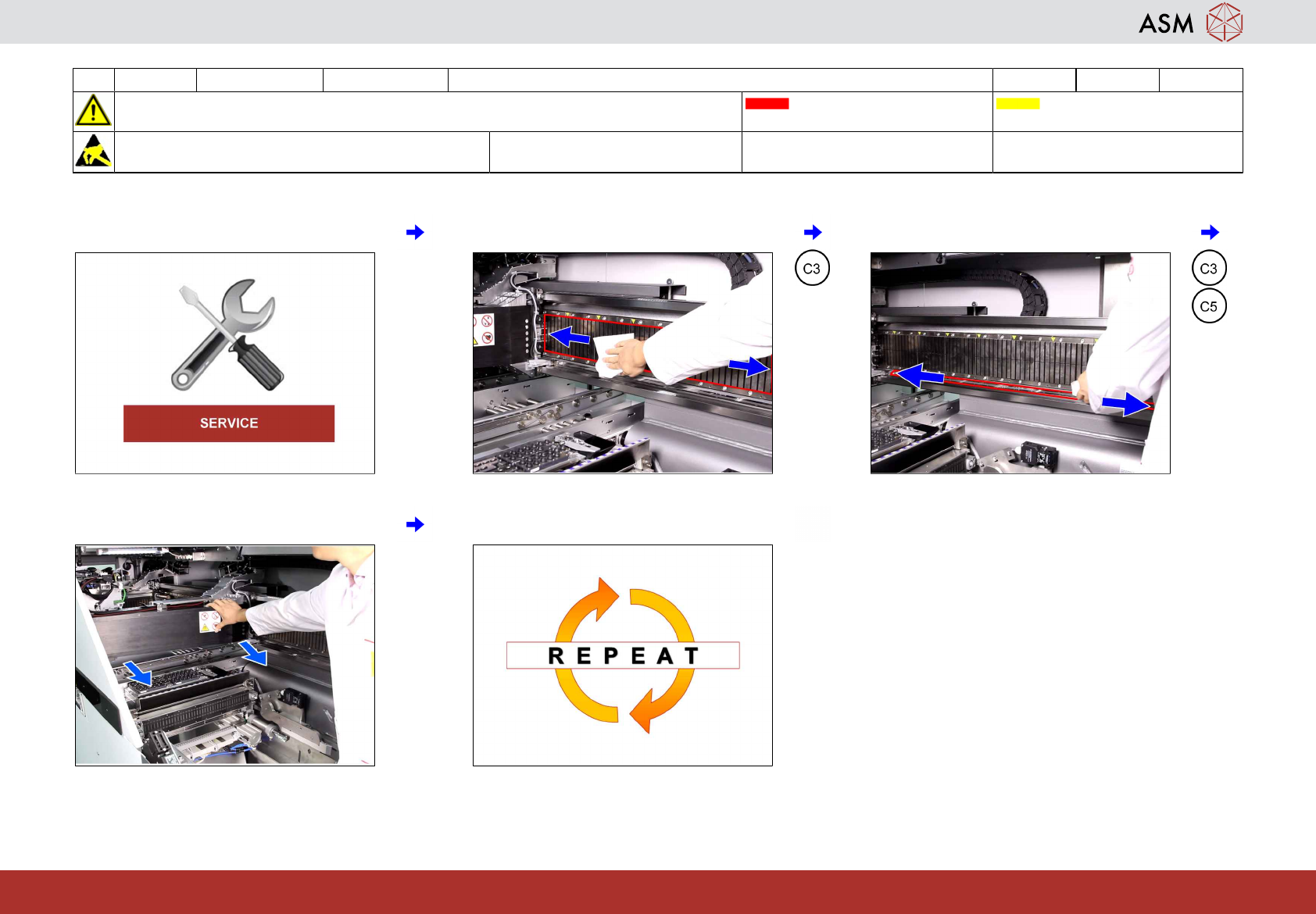 ASM

SERVICE

C3

C3

C5

REPEAT