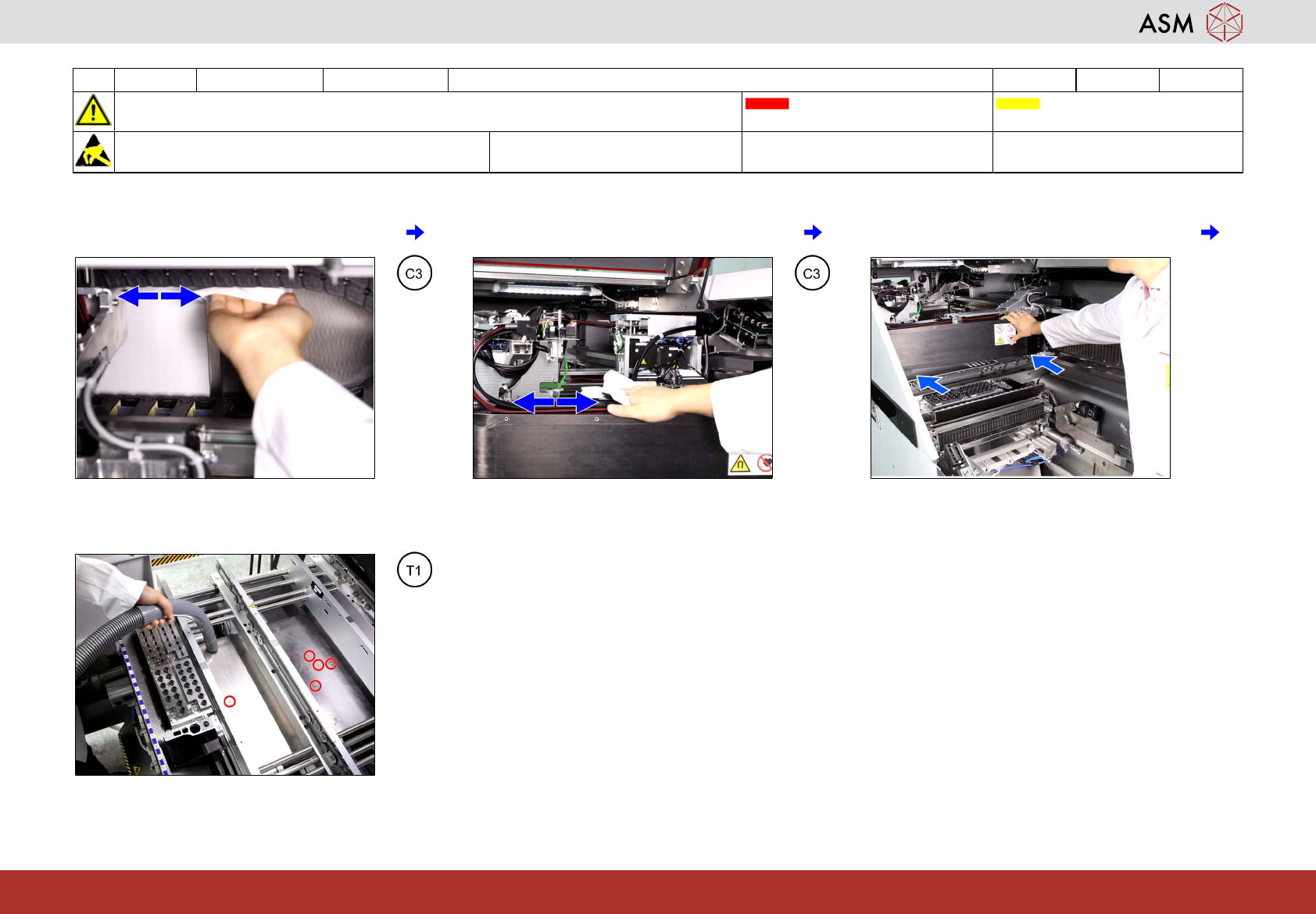 ASM

C3

C3

T1