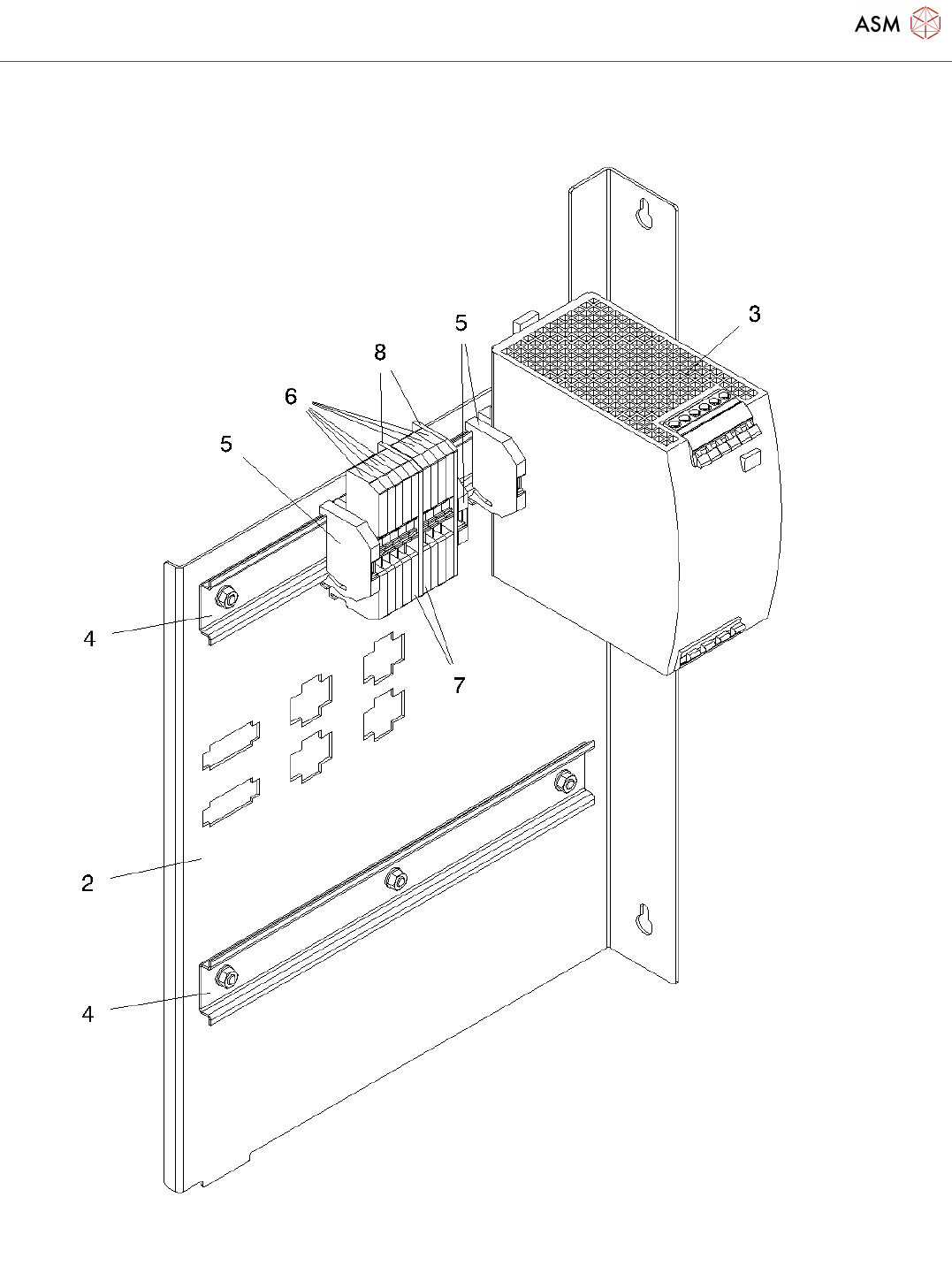 ASM

3
5
8
6
5
4
7
2
4