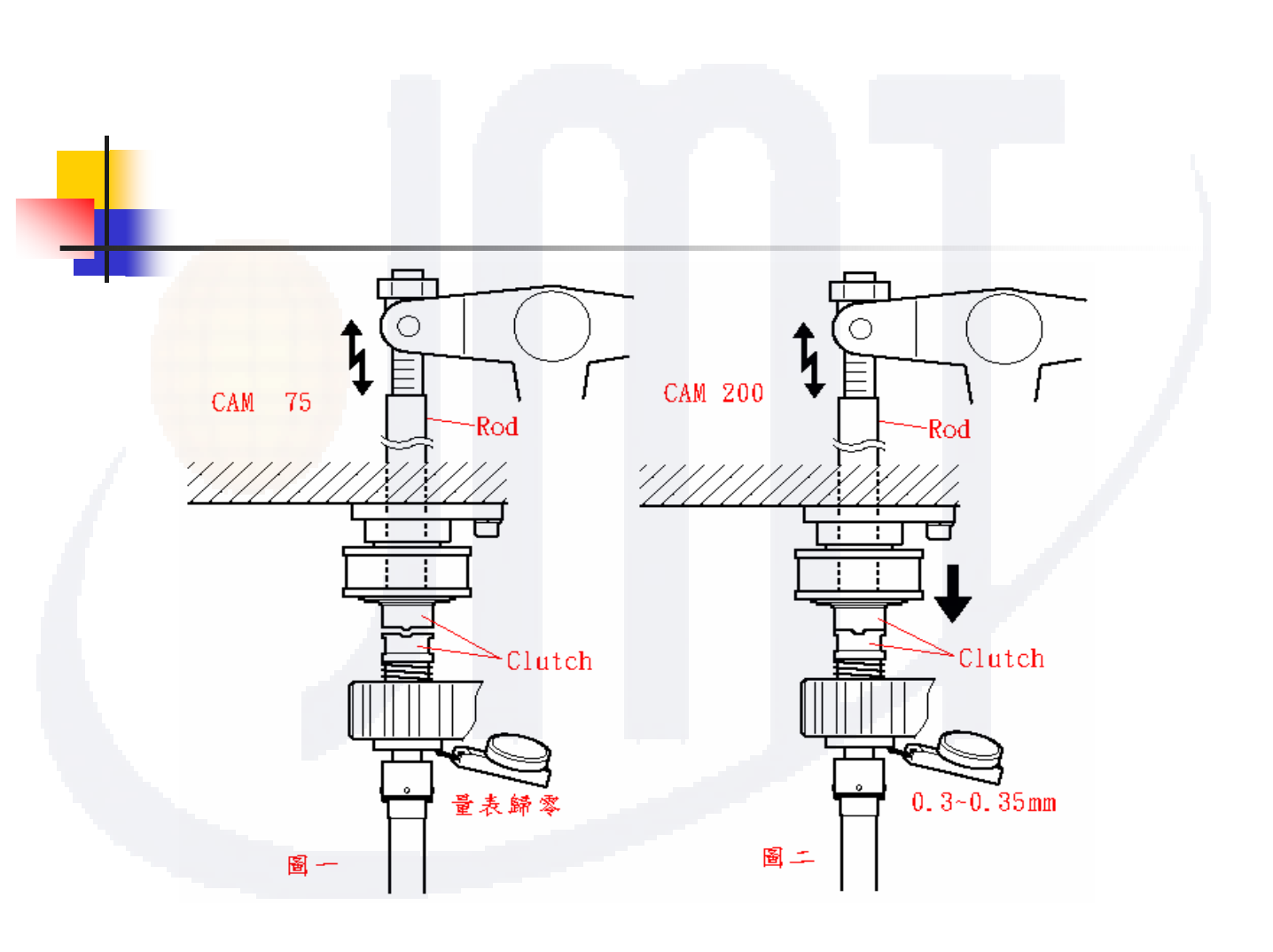 CAM 75

Rod

Clutch

量表歸零

圖一

CAM 200

Rod

Clutch

0.3~0.35mm

圖二