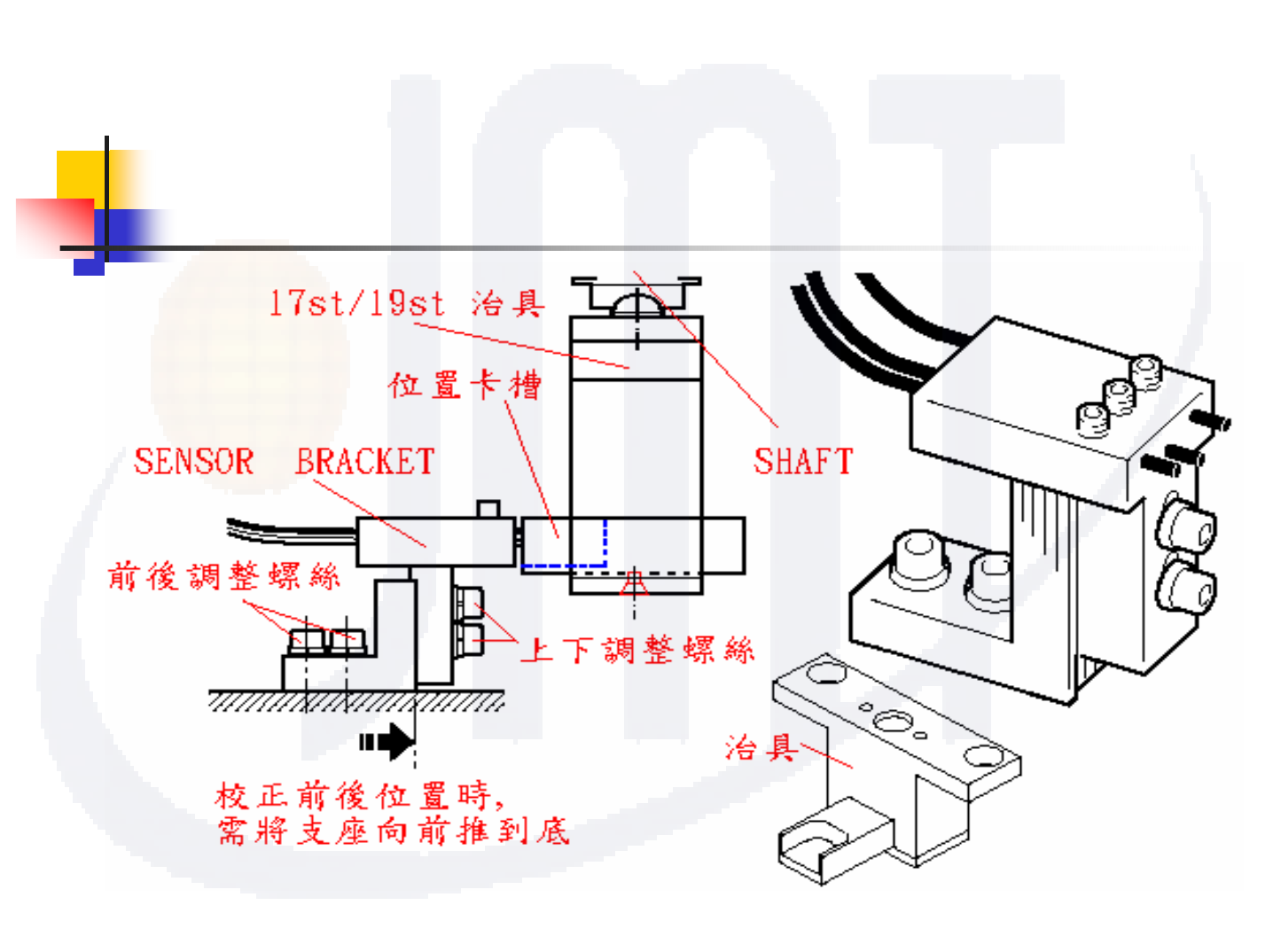 17st/19st 治具

位置卡槽

SENSOR BRACKET

SHAFT

前後調整螺絲

上下調整螺絲

治具

校正前後位置時,
需將支座向前推到底