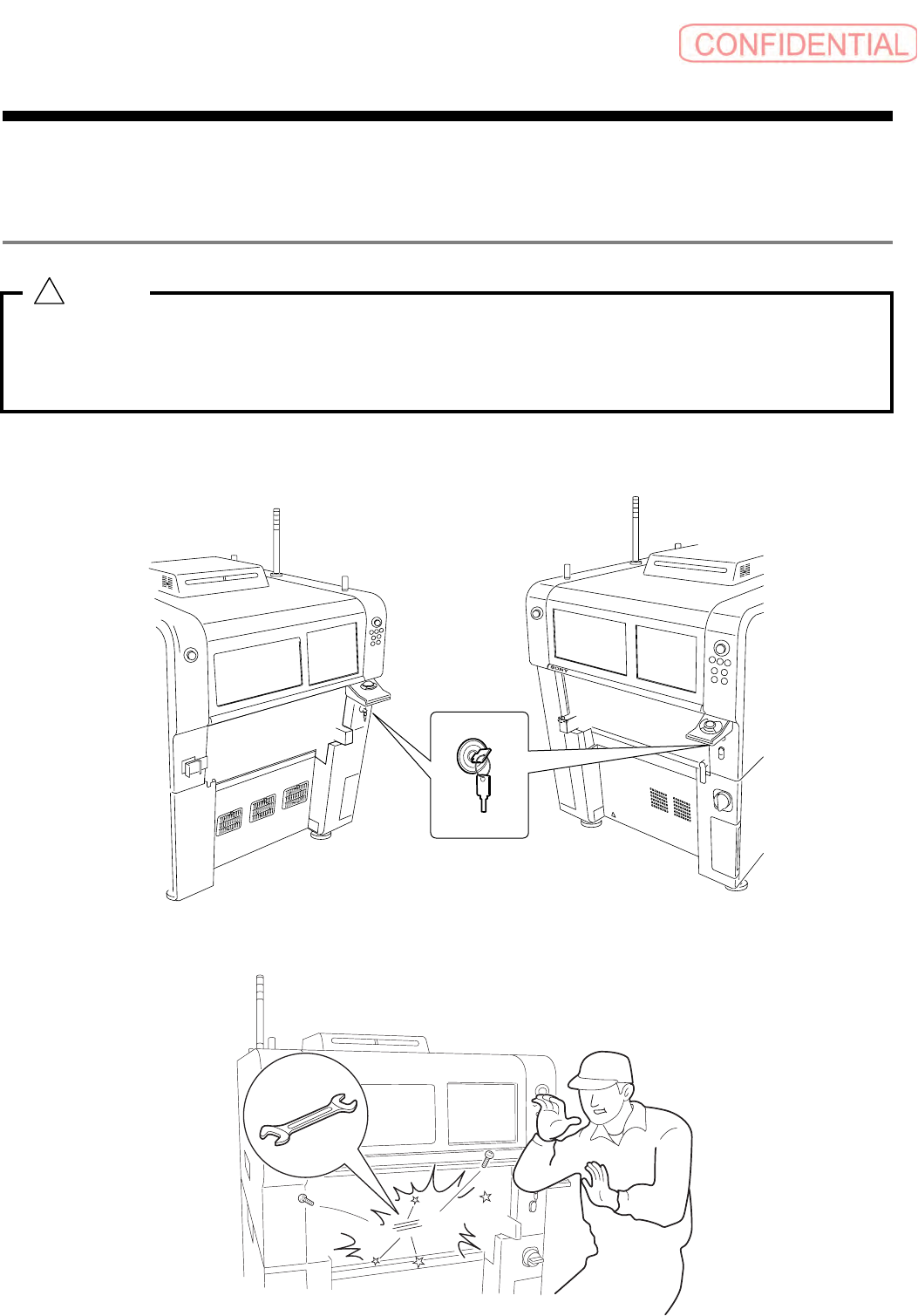 CONFIDENTIAL

SONY