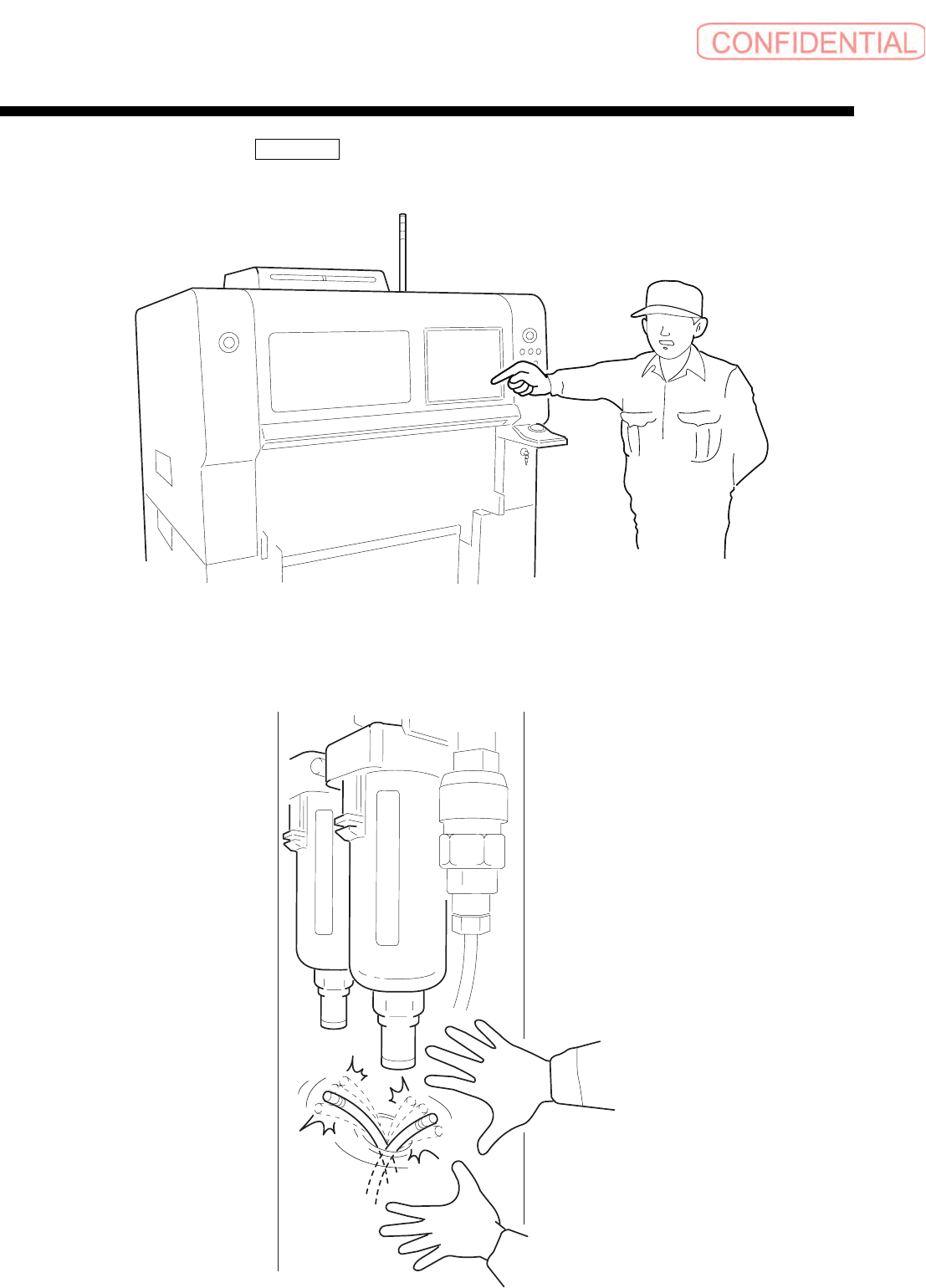 CONFIDENTIAL