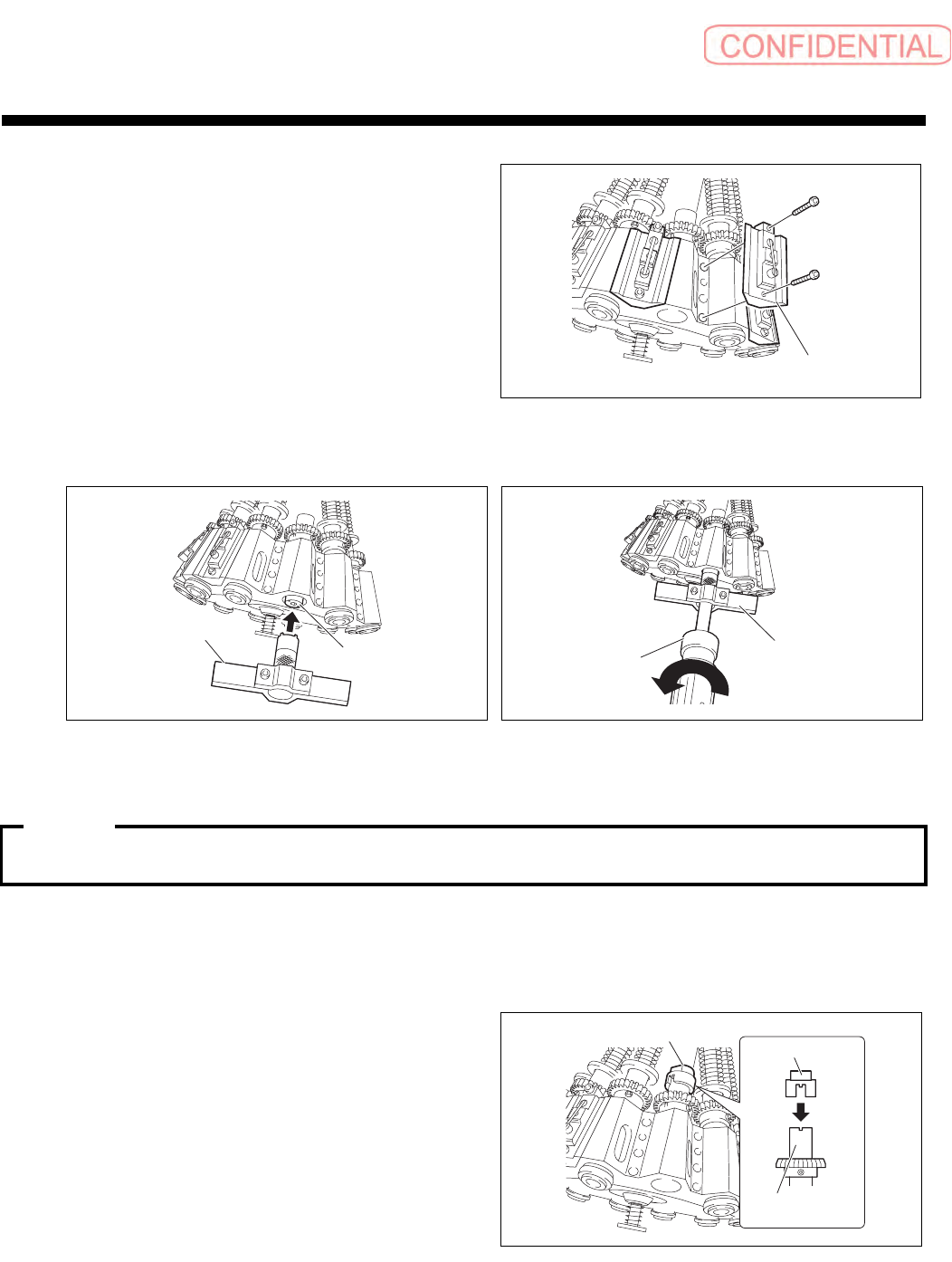 CONFIDENTIAL