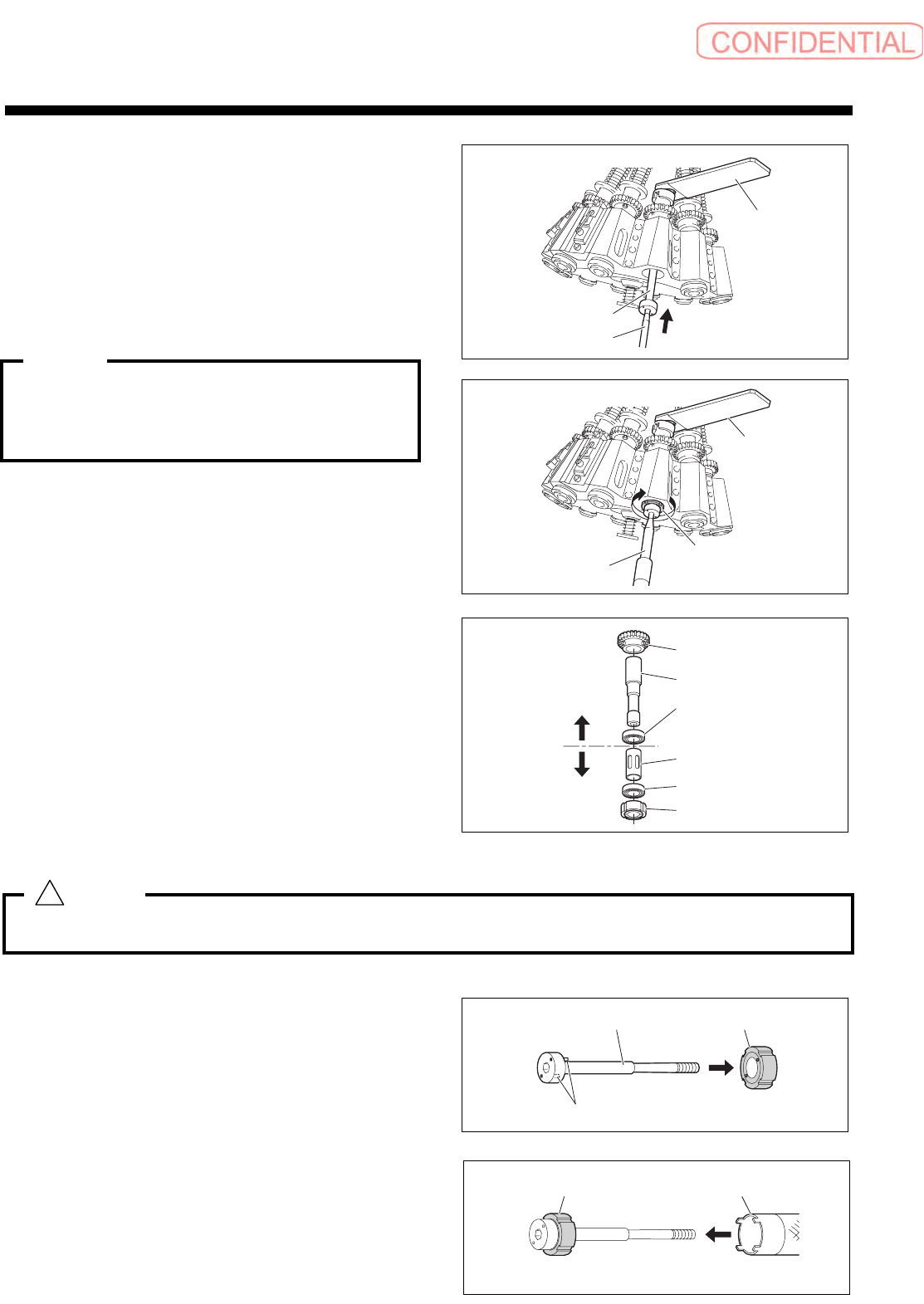 CONFIDENTIAL