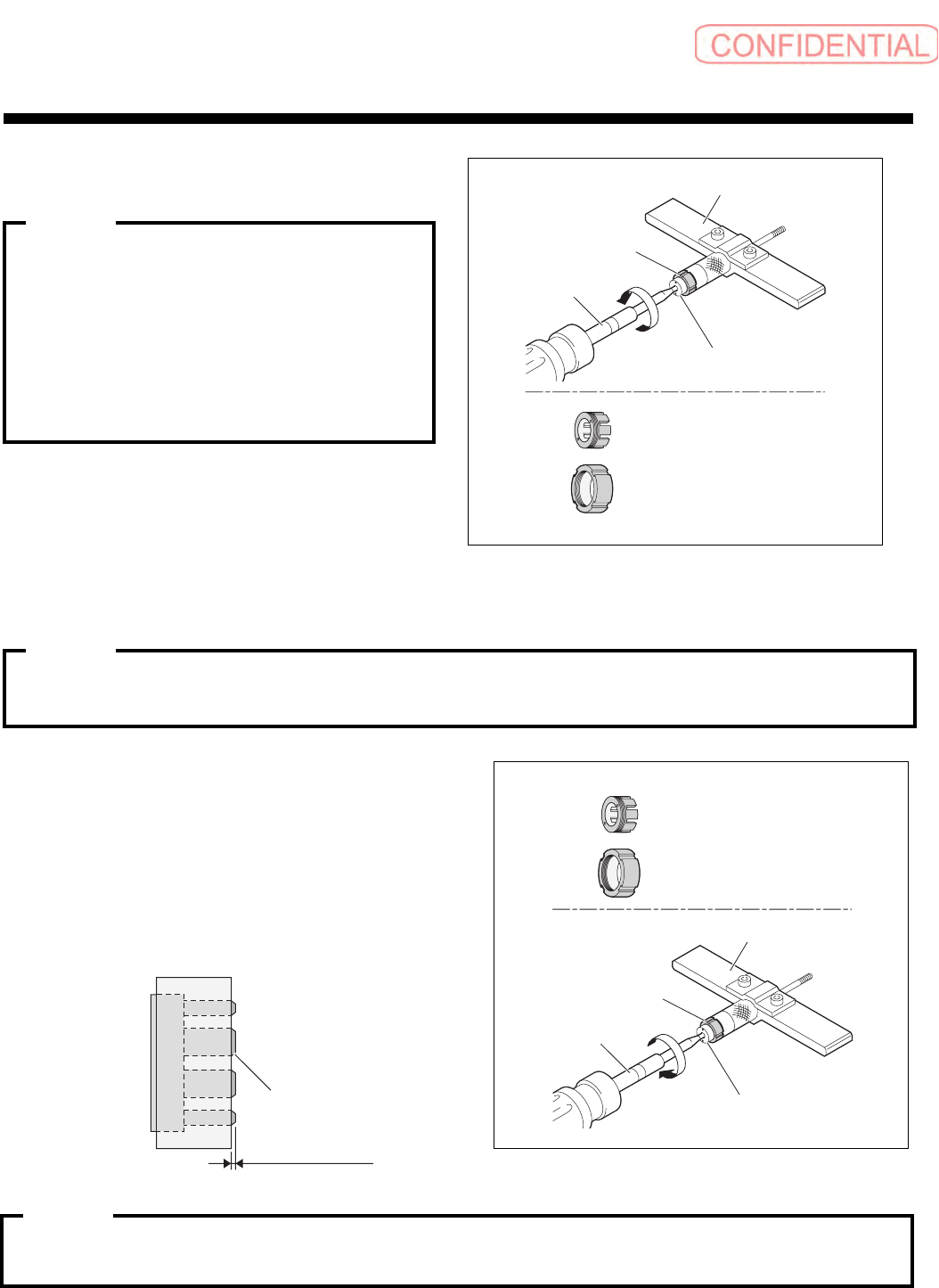 CONFIDENTIAL