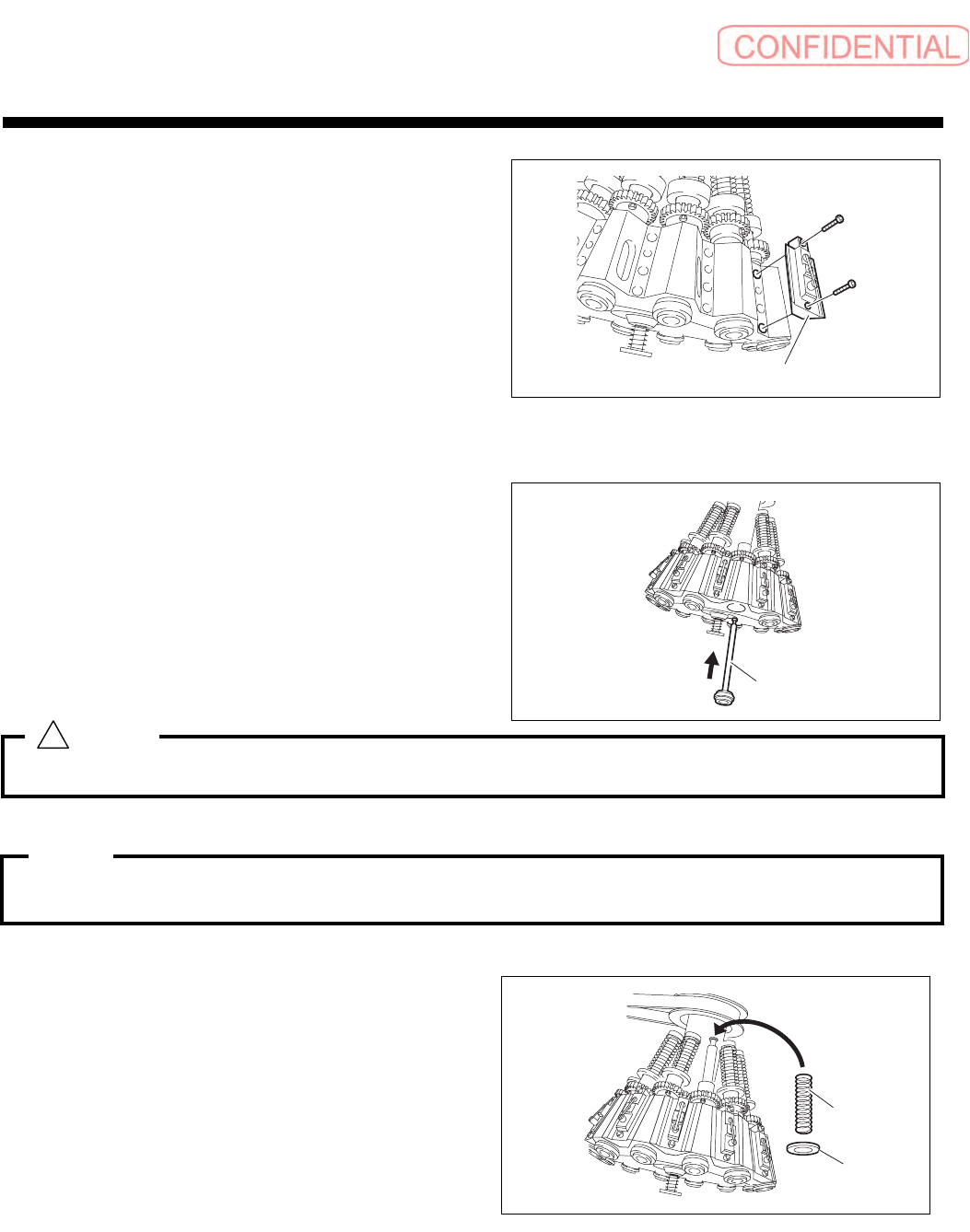 CONFIDENTIAL