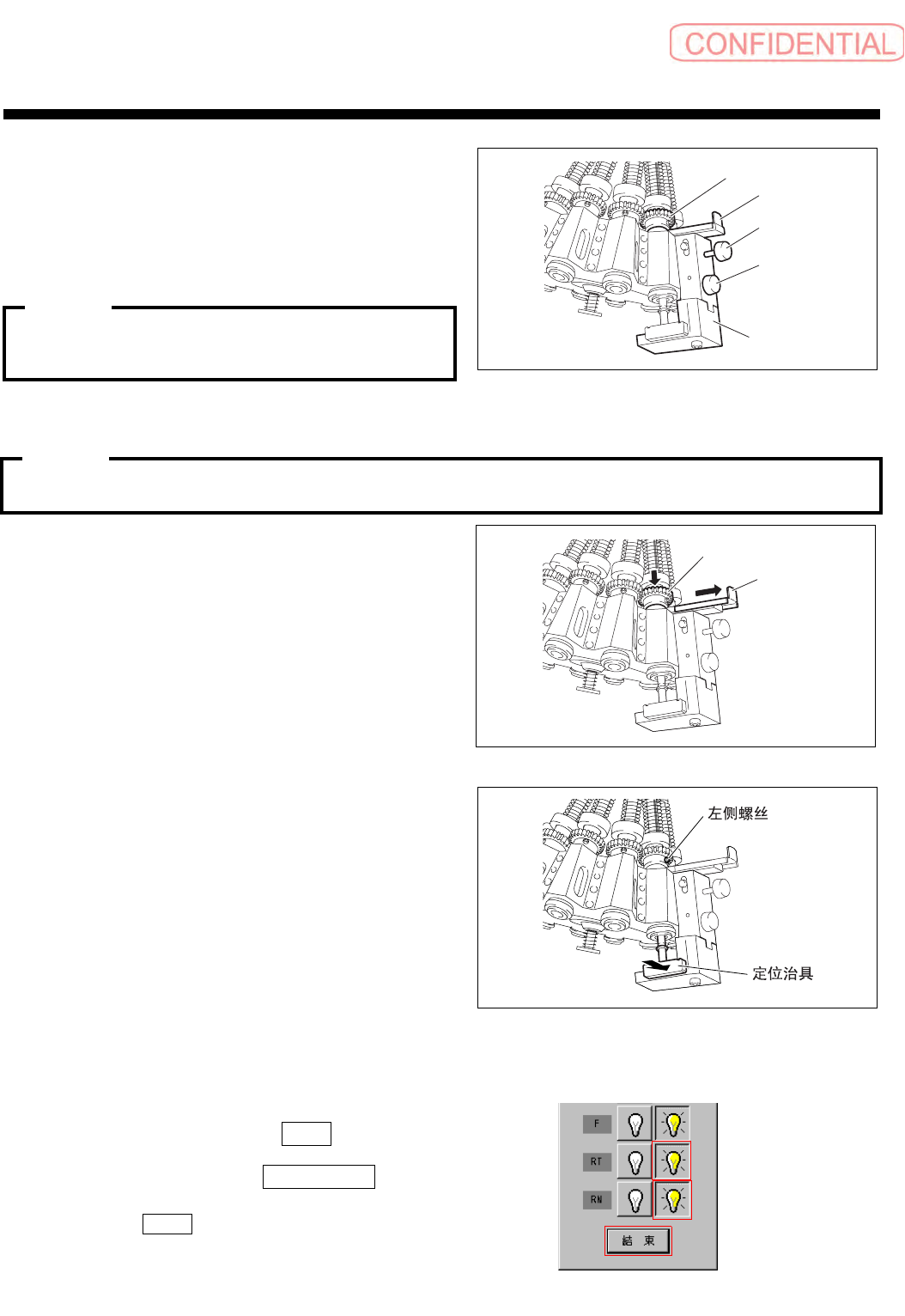 CONFIDENTIAL

左侧螺丝

定位治具

F

RT

RN

結　束