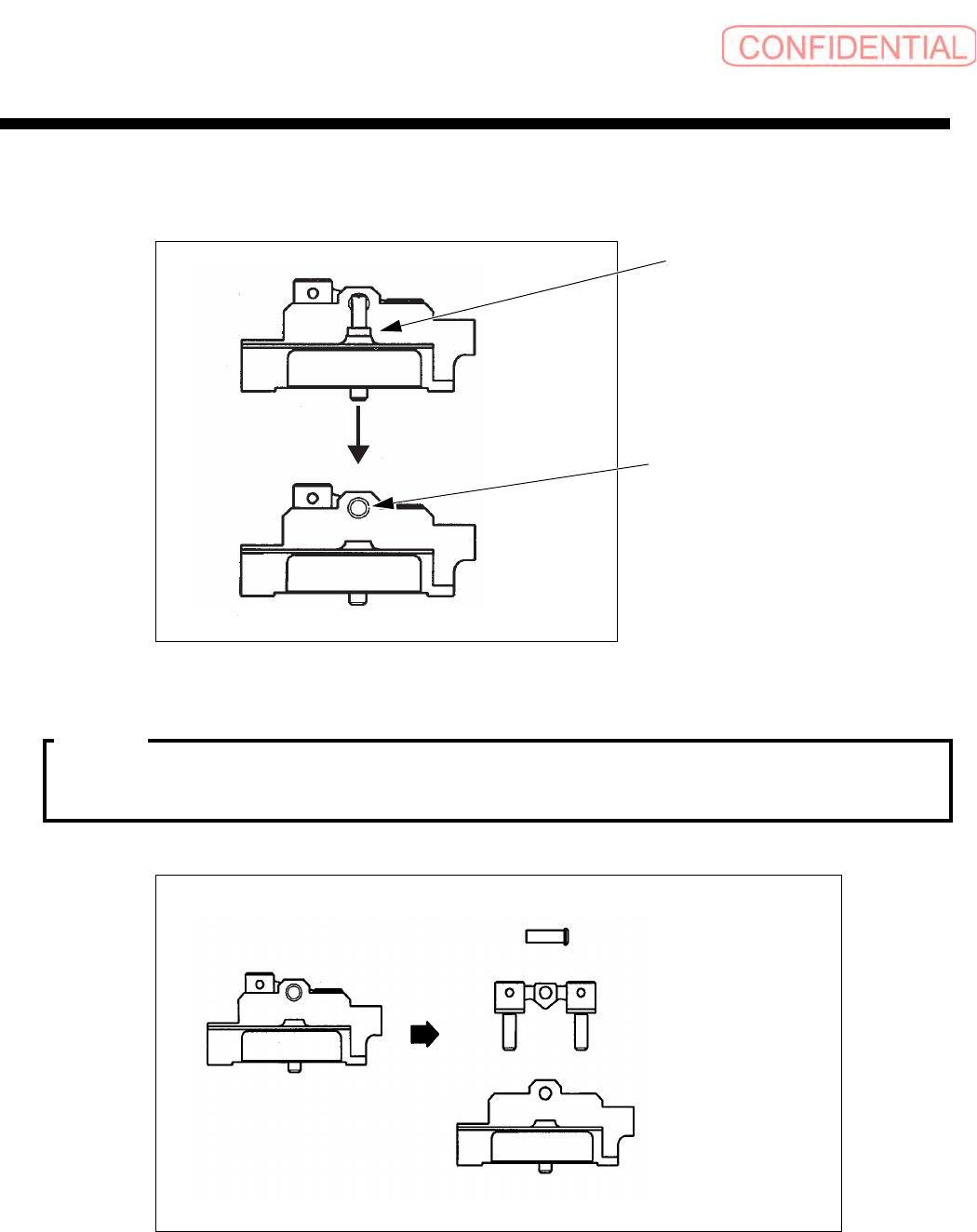 CONFIDENTIAL