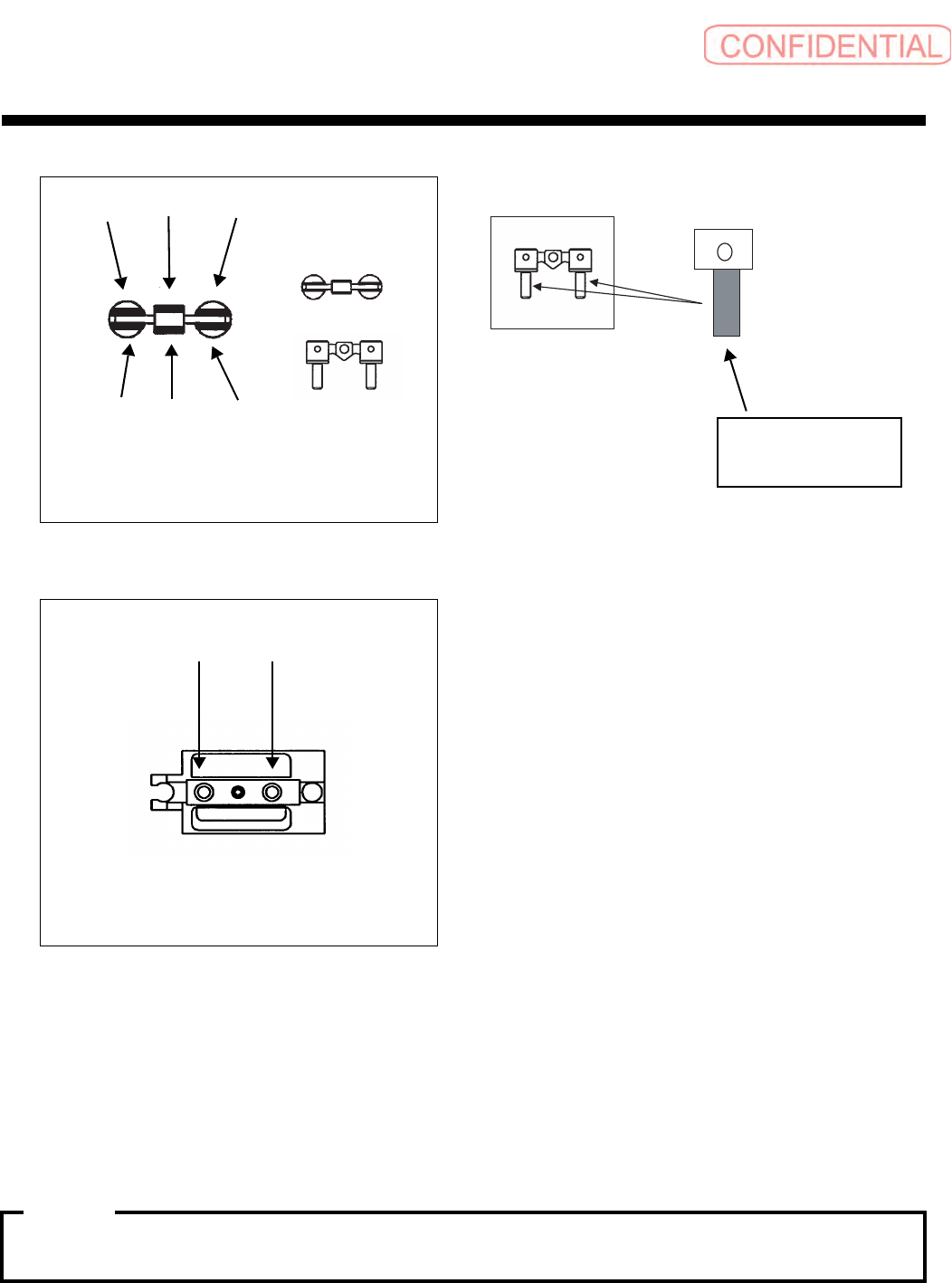 CONFIDENTIAL