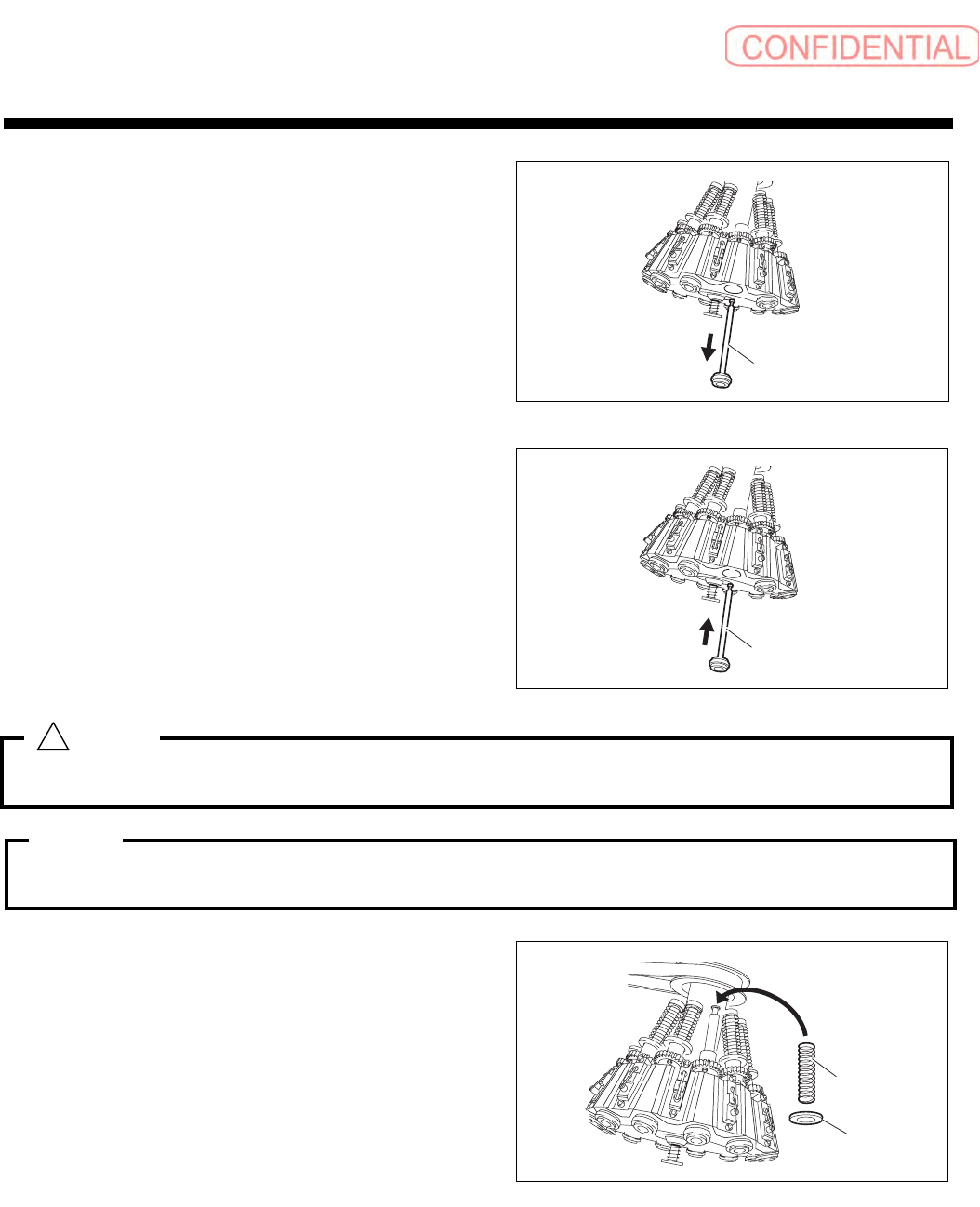 CONFIDENTIAL