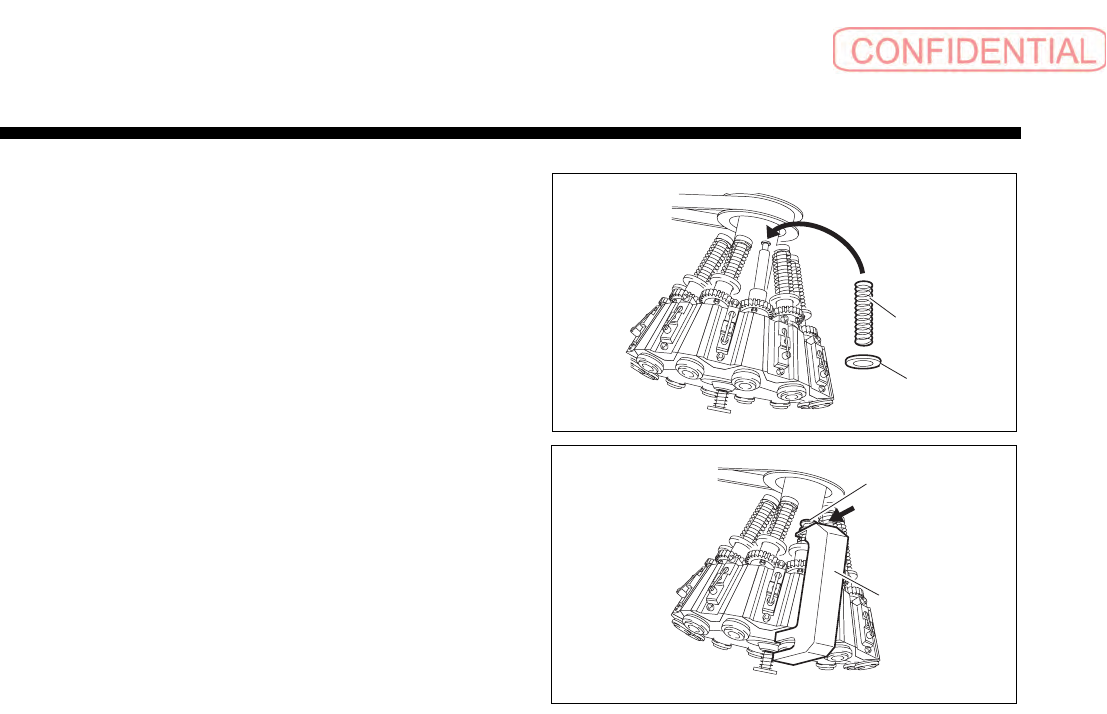 CONFIDENTIAL