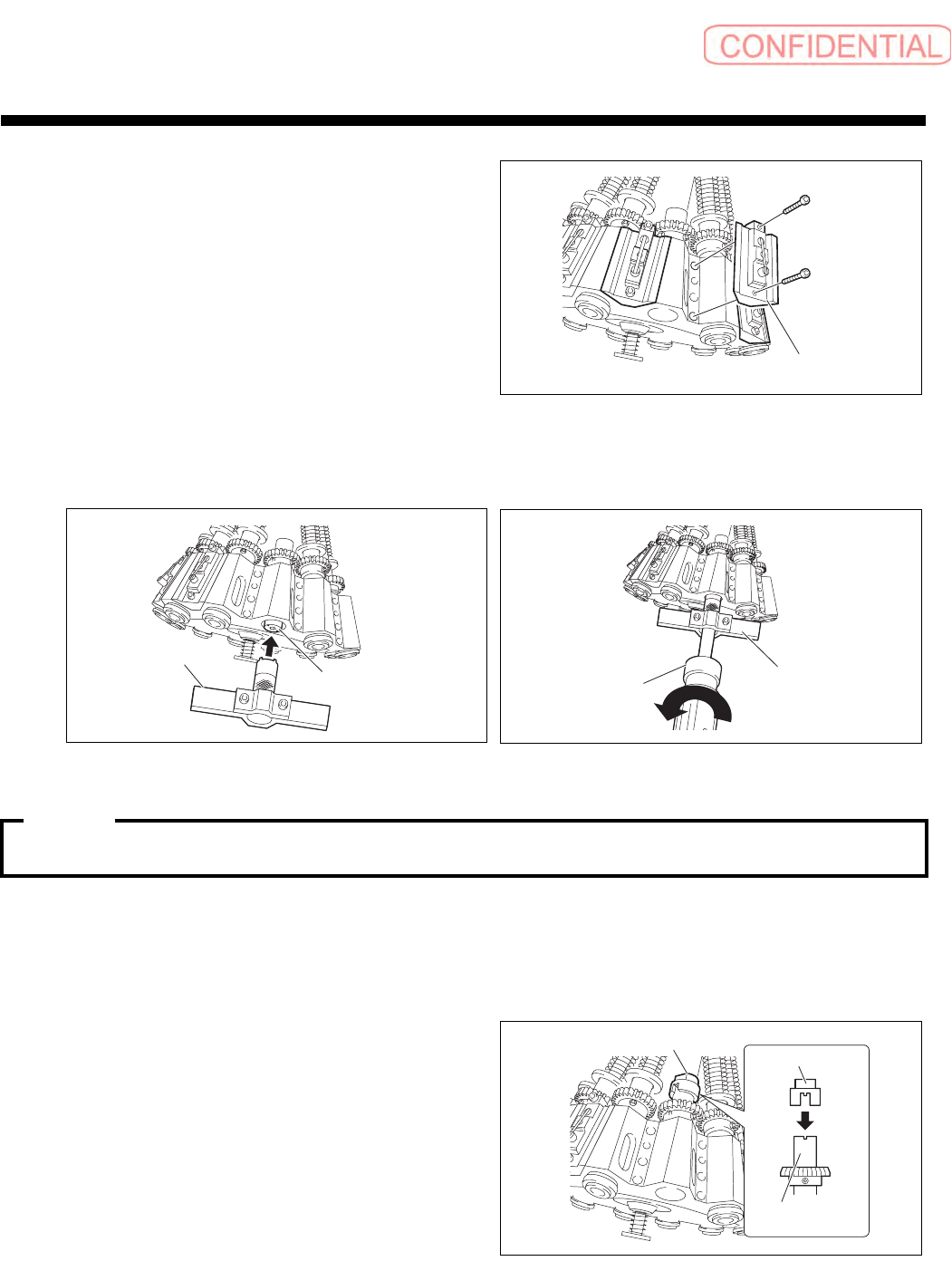 CONFIDENTIAL