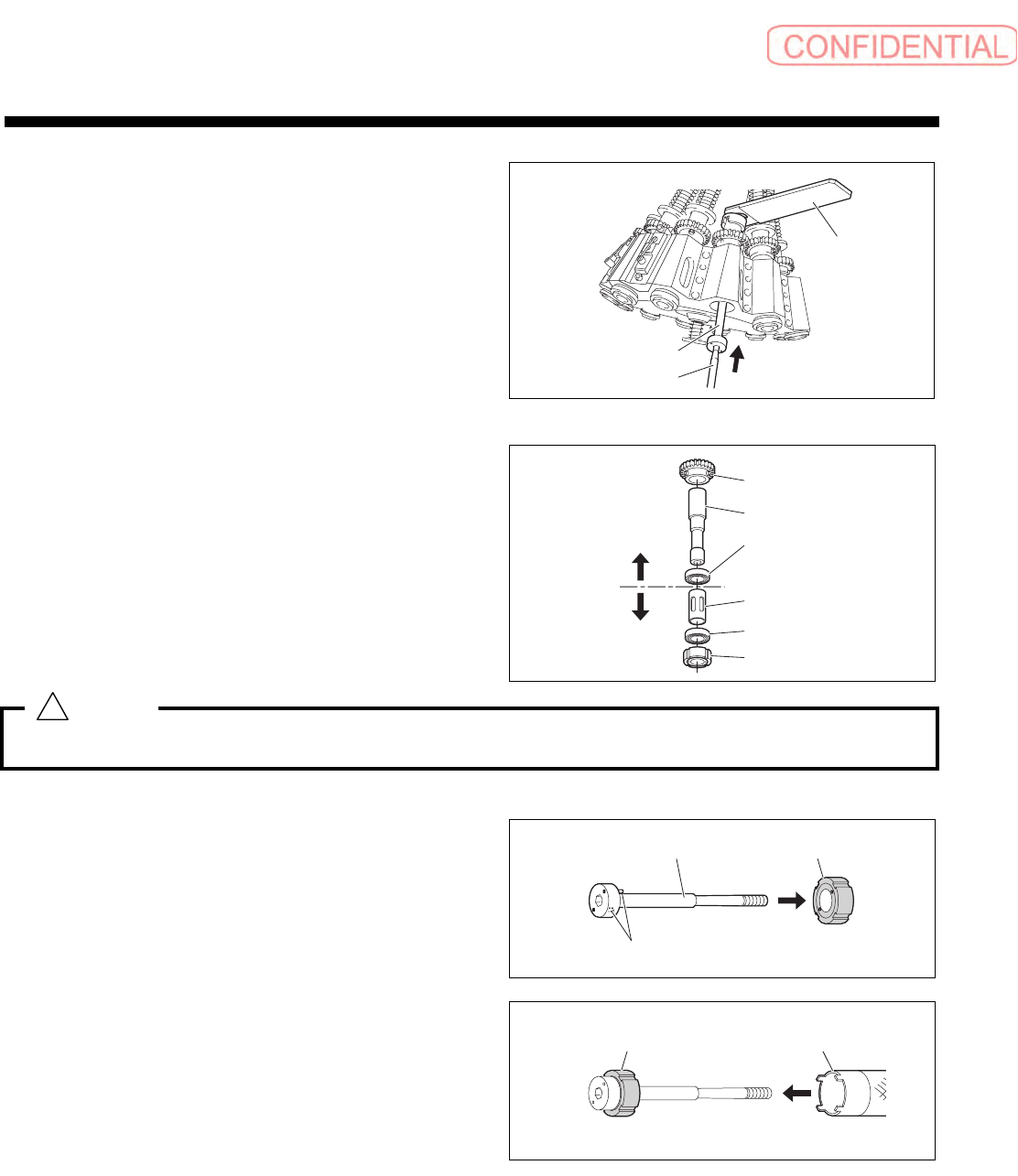 CONFIDENTIAL