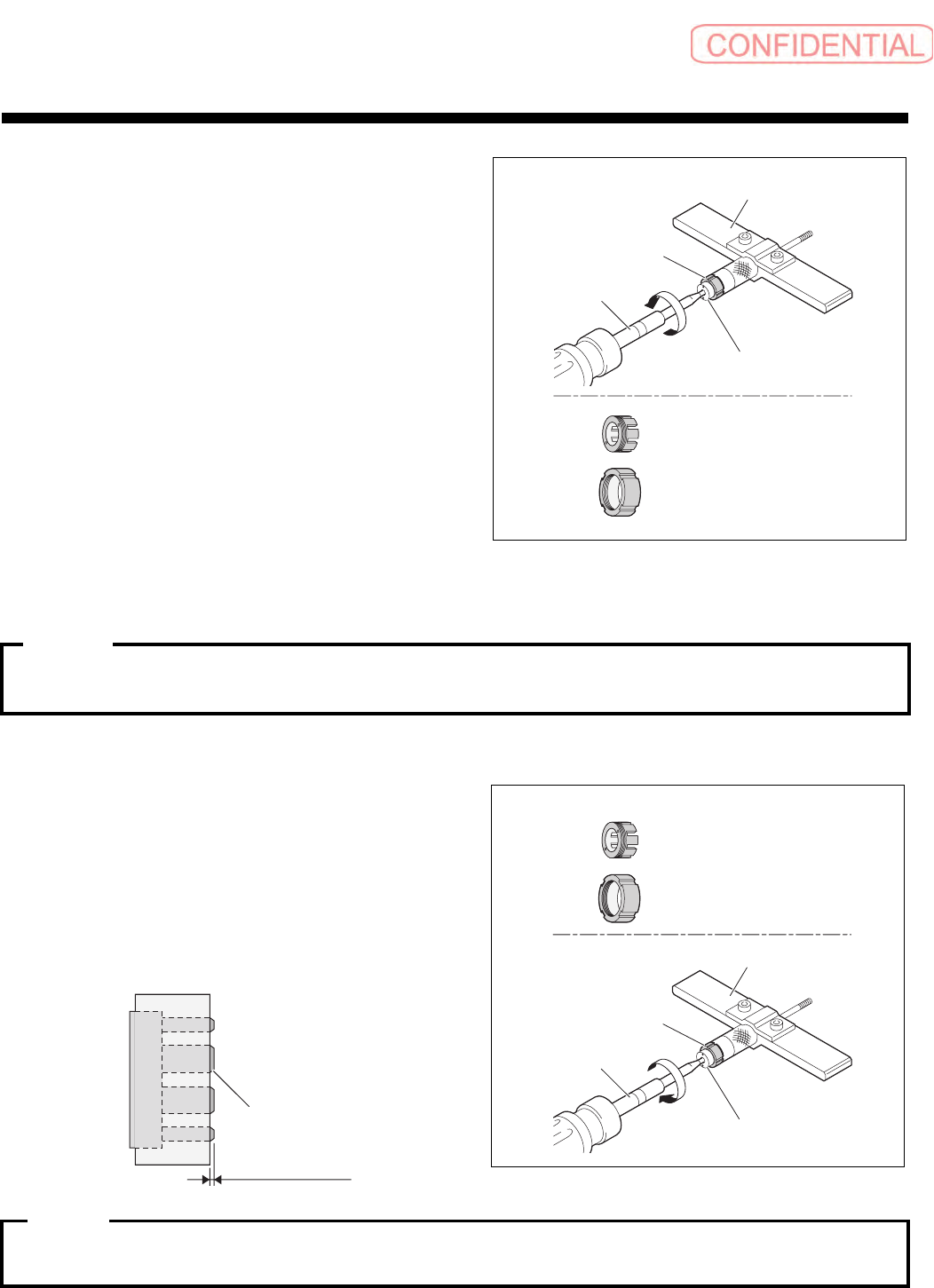 CONFIDENTIAL