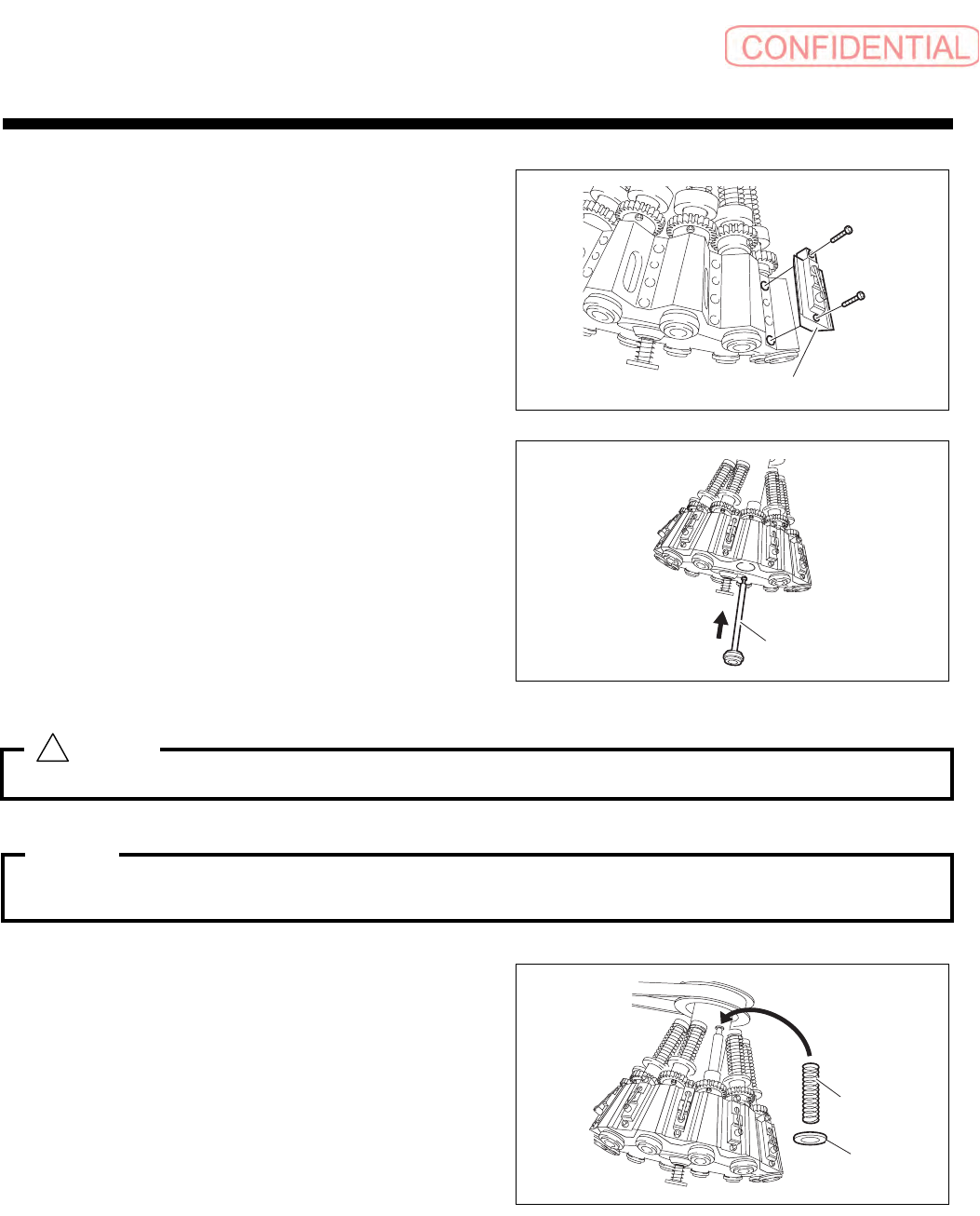 CONFIDENTIAL