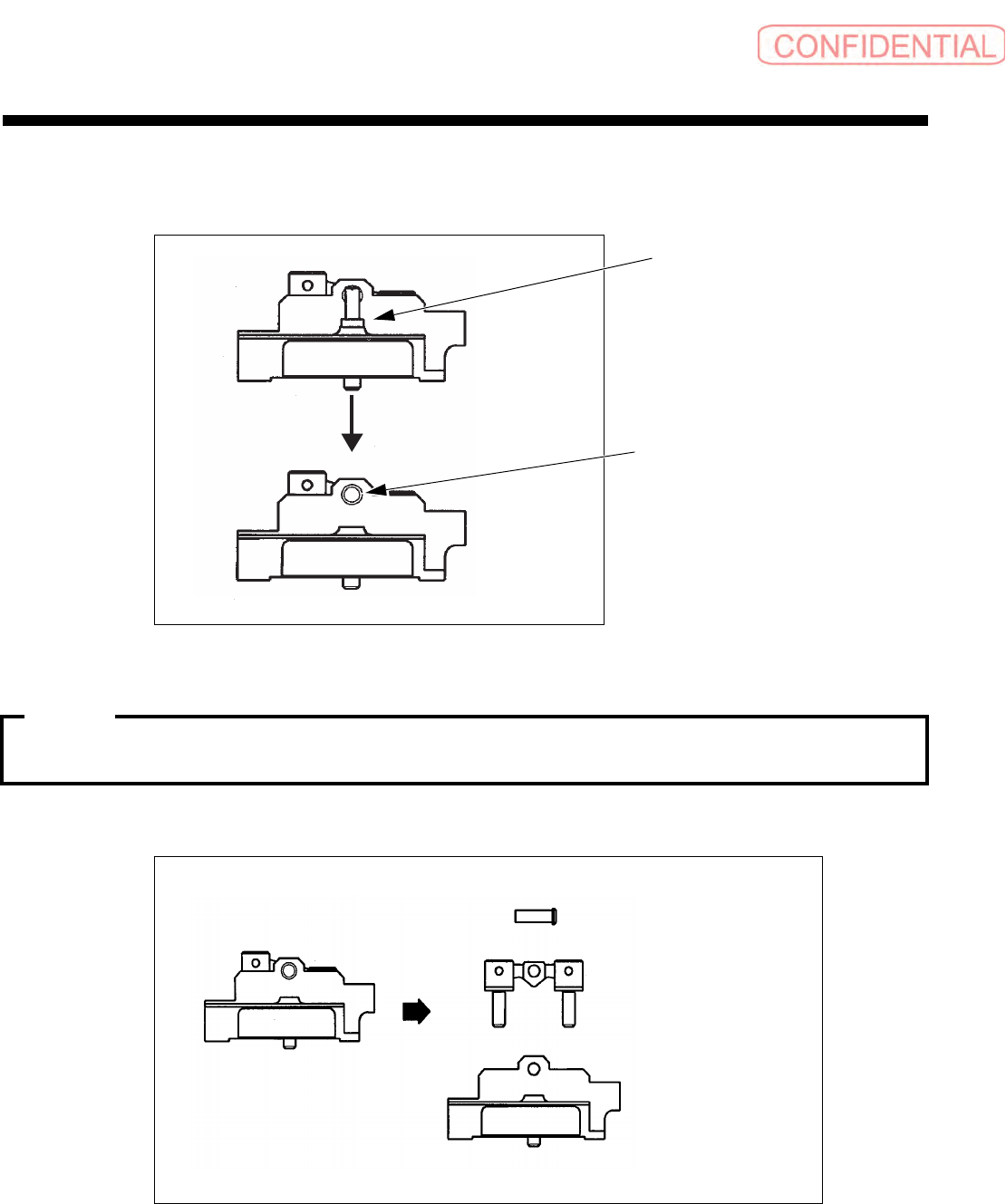 CONFIDENTIAL