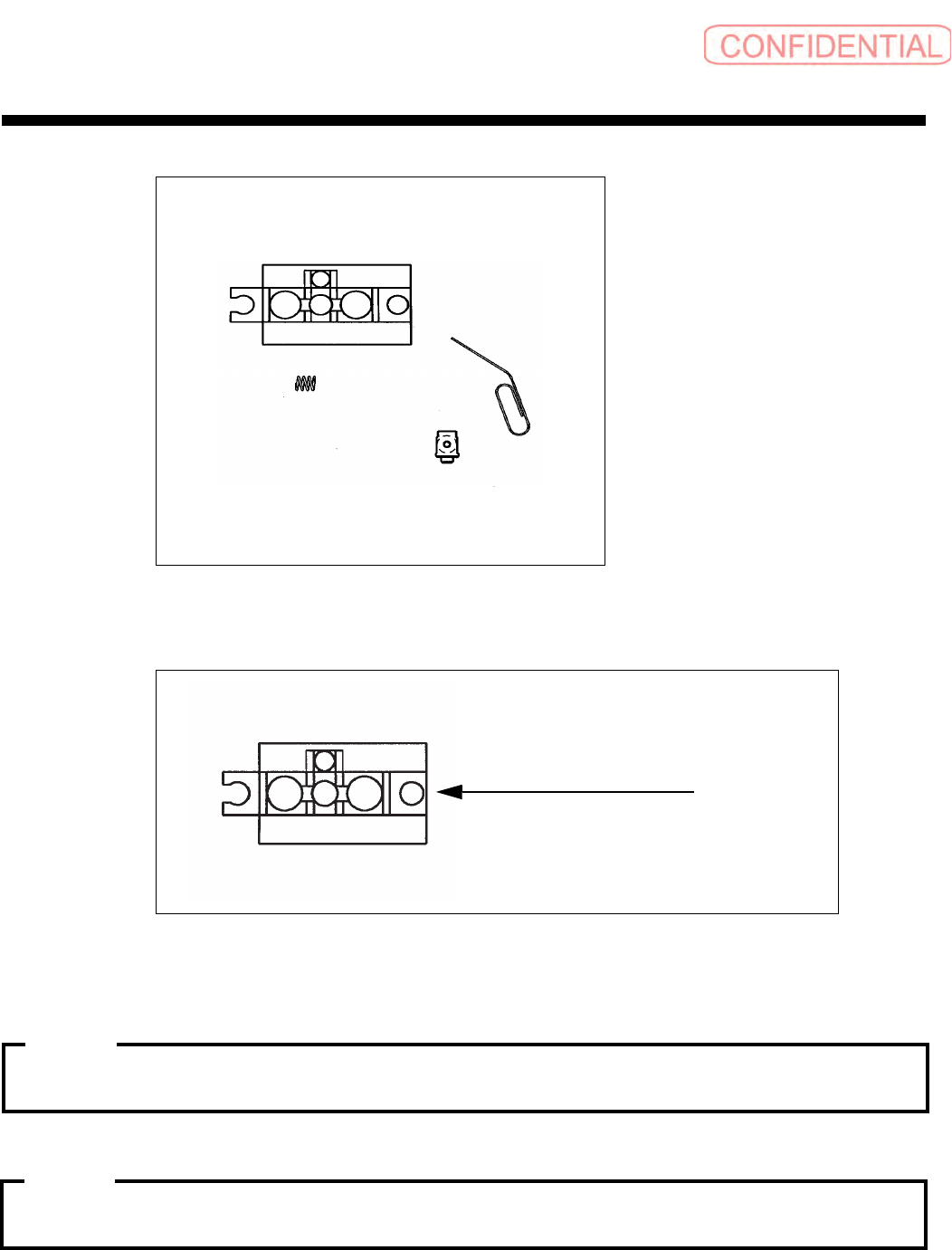 CONFIDENTIAL