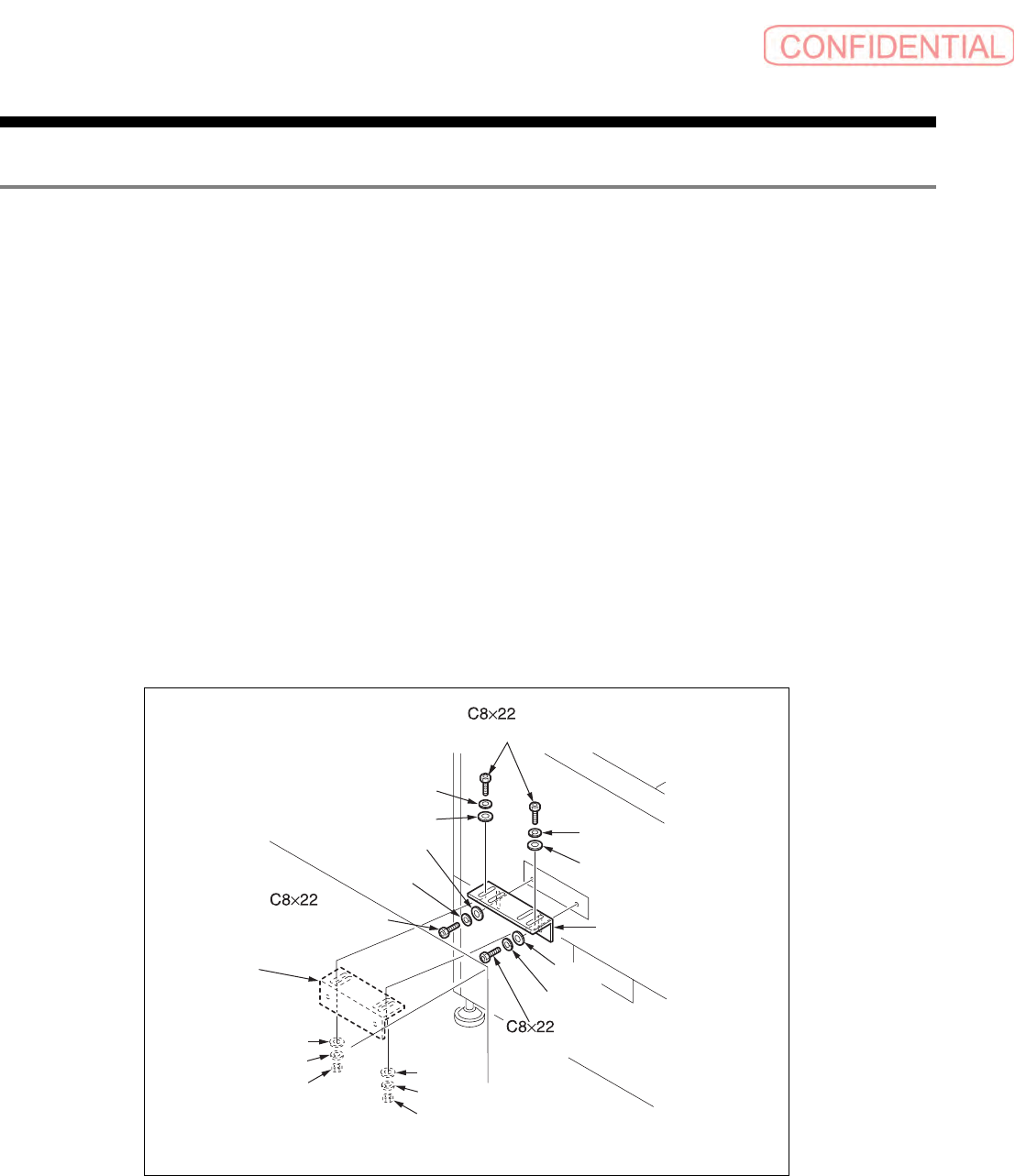 CONFIDENTIAL

C8×22

C8×22

C8×22