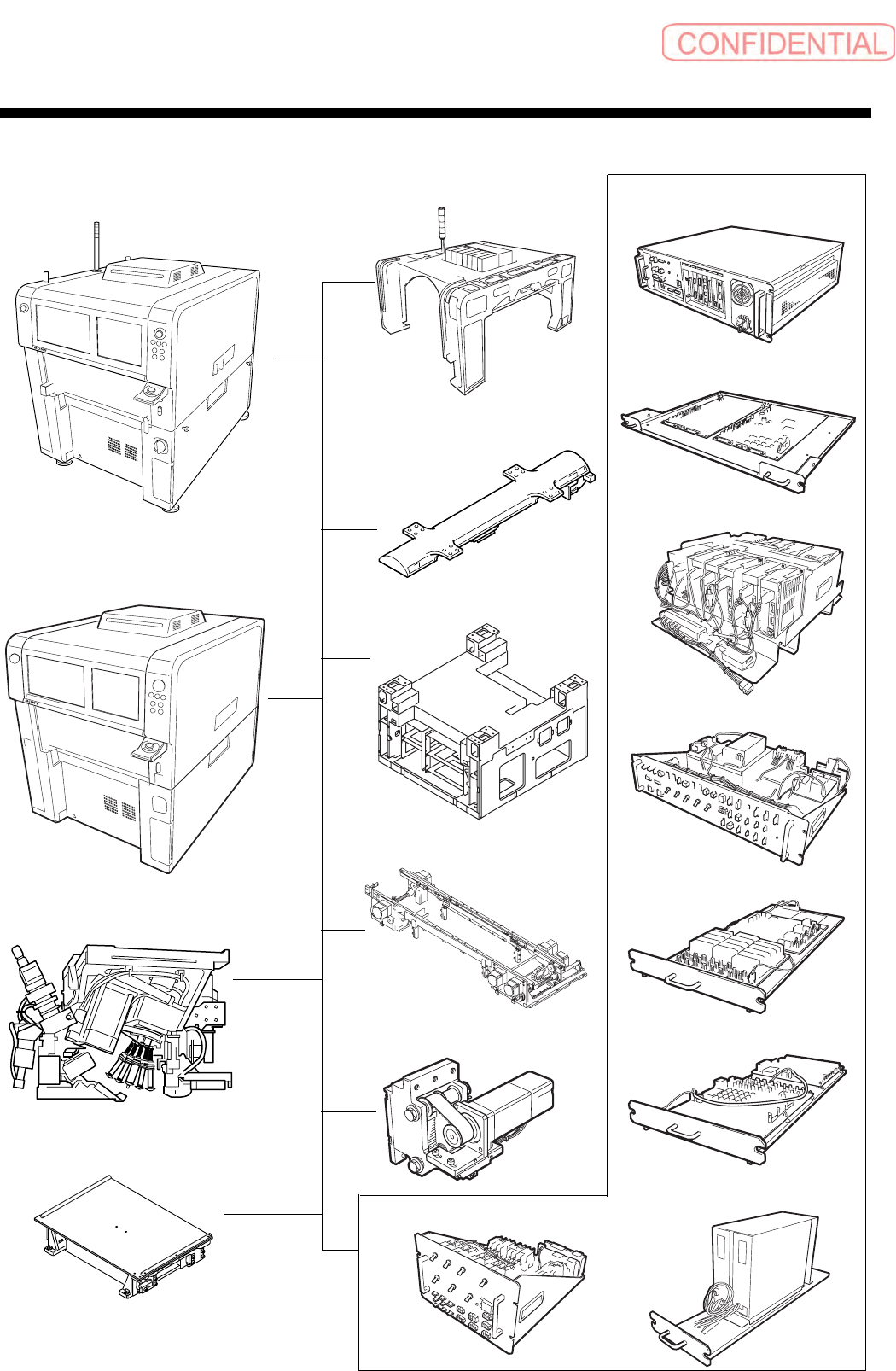 CONFIDENTIAL