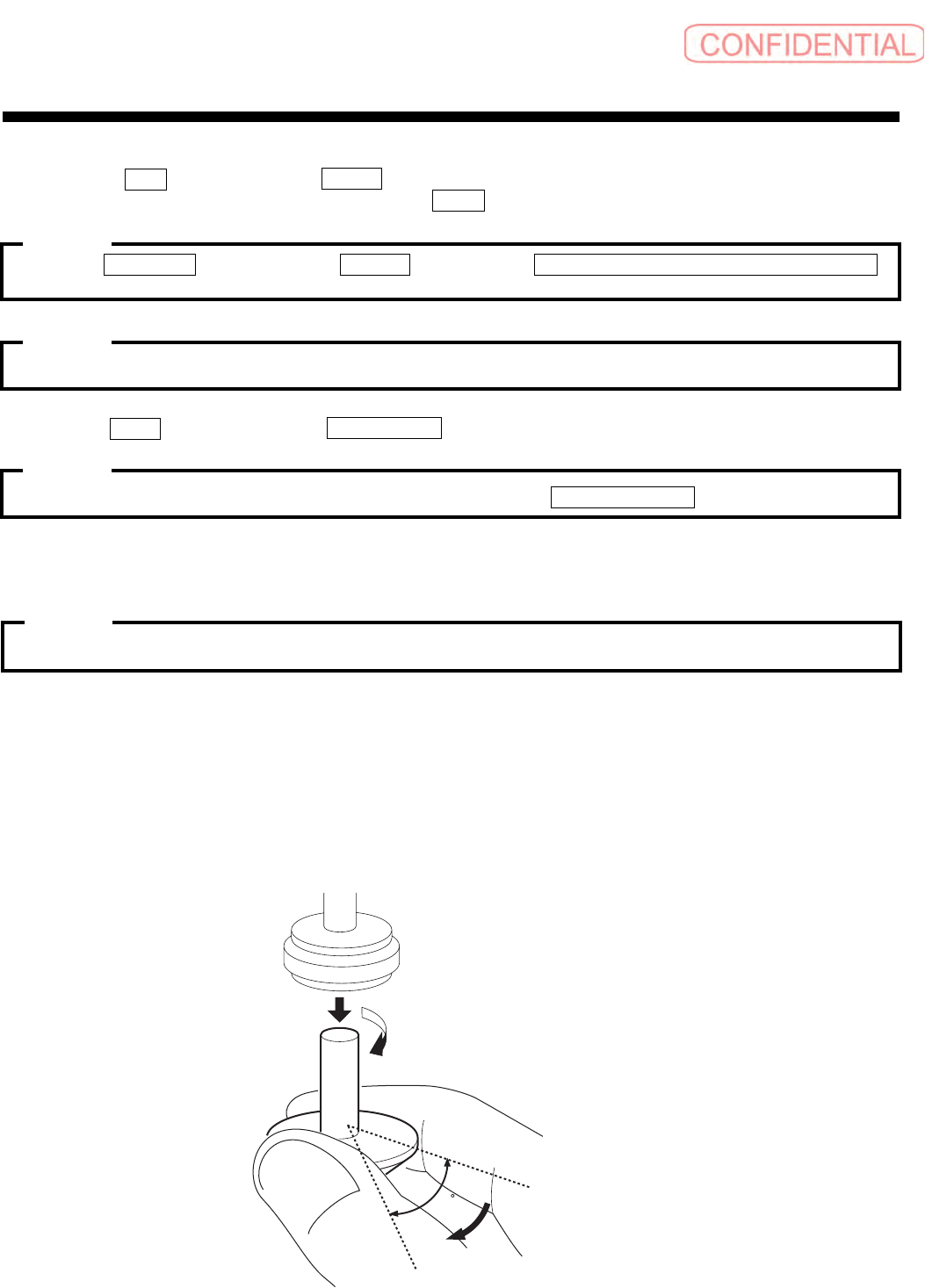 CONFIDENTIAL

°