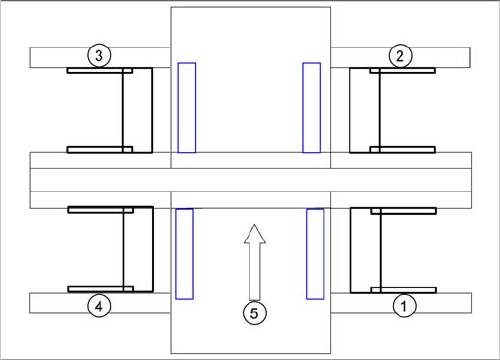 3
2
4
5
1