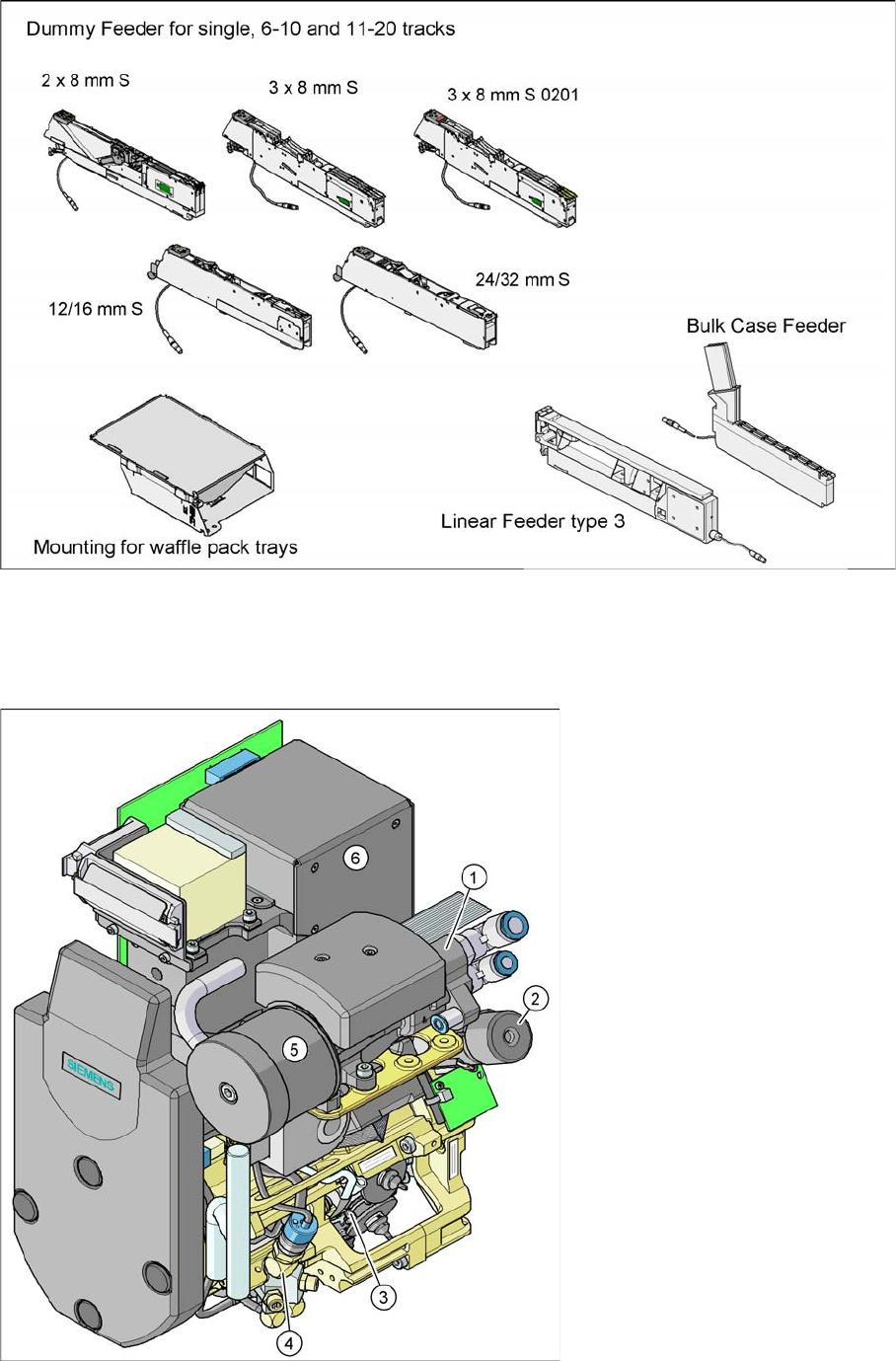 Dummy Feeder for single, 6-10 and 11-20 tracks

2 x 8 mm S

3 x 8 mm S

3 x 8 mm S 0201

12/16 mm S

24/32 mm S

Bulk Case Feeder

Mounting for waffle pack trays

Linear Feeder type 3

6

1

2

5

SIEMENS

3

4