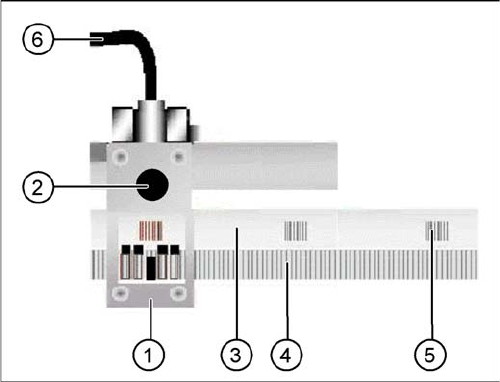 6
2
1
3
4
5