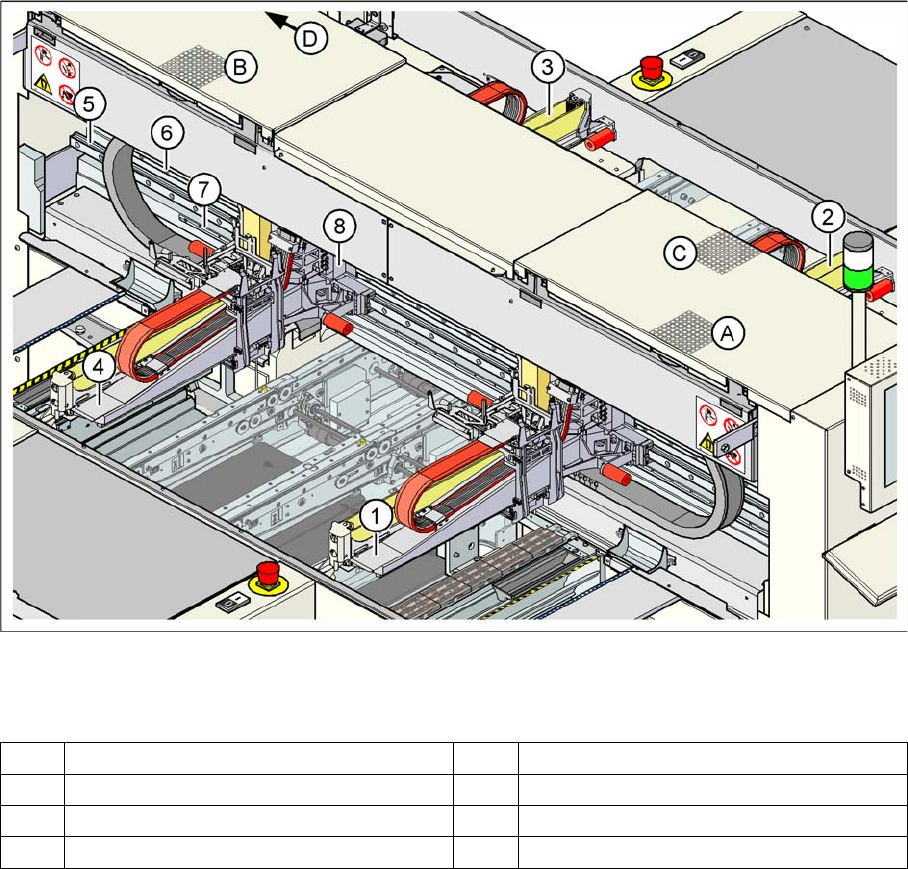 D
B
3
5
6
7
8
2
C
A
4
1