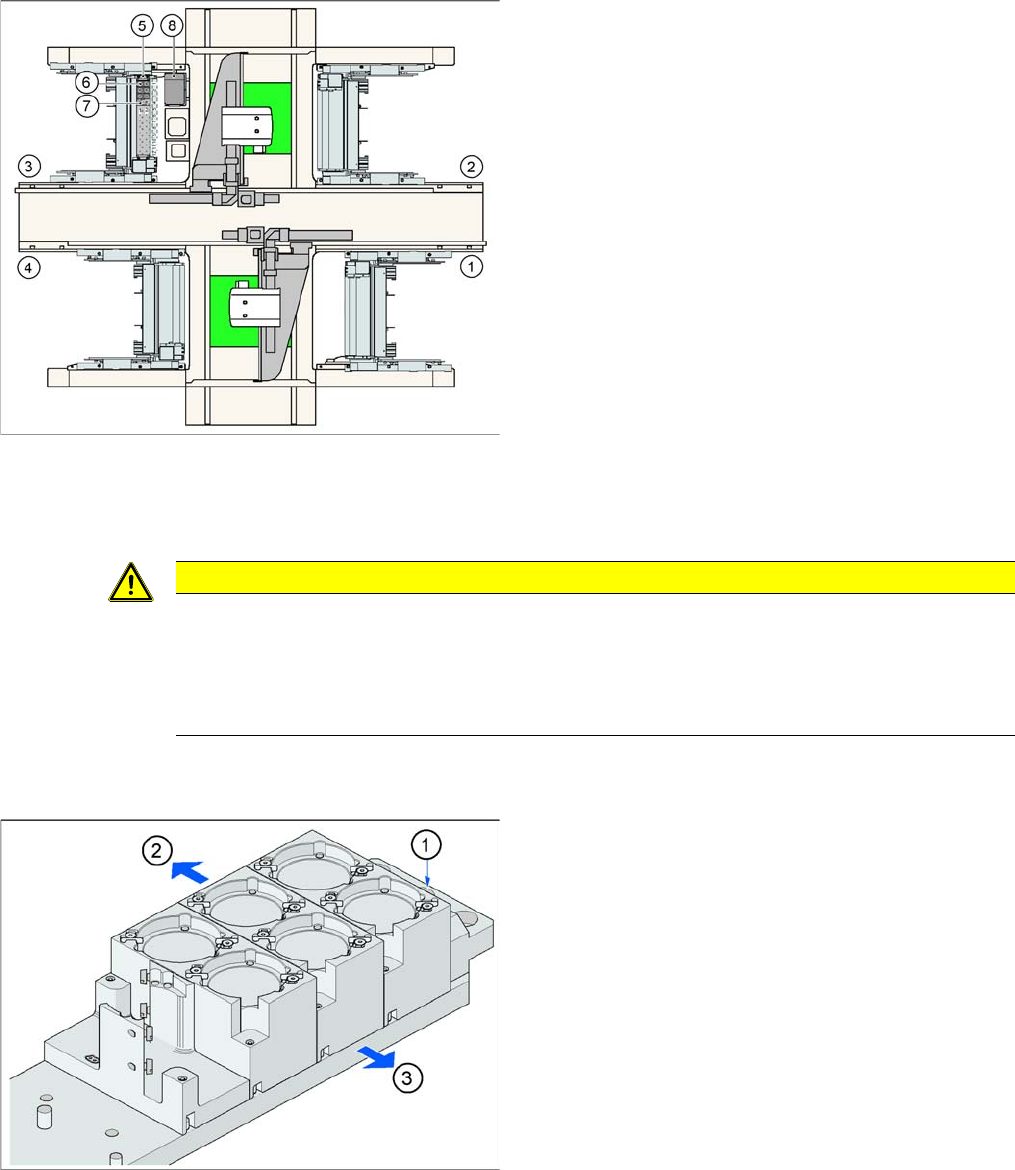 5
8
6
7
3
2
4
1

2
1
3