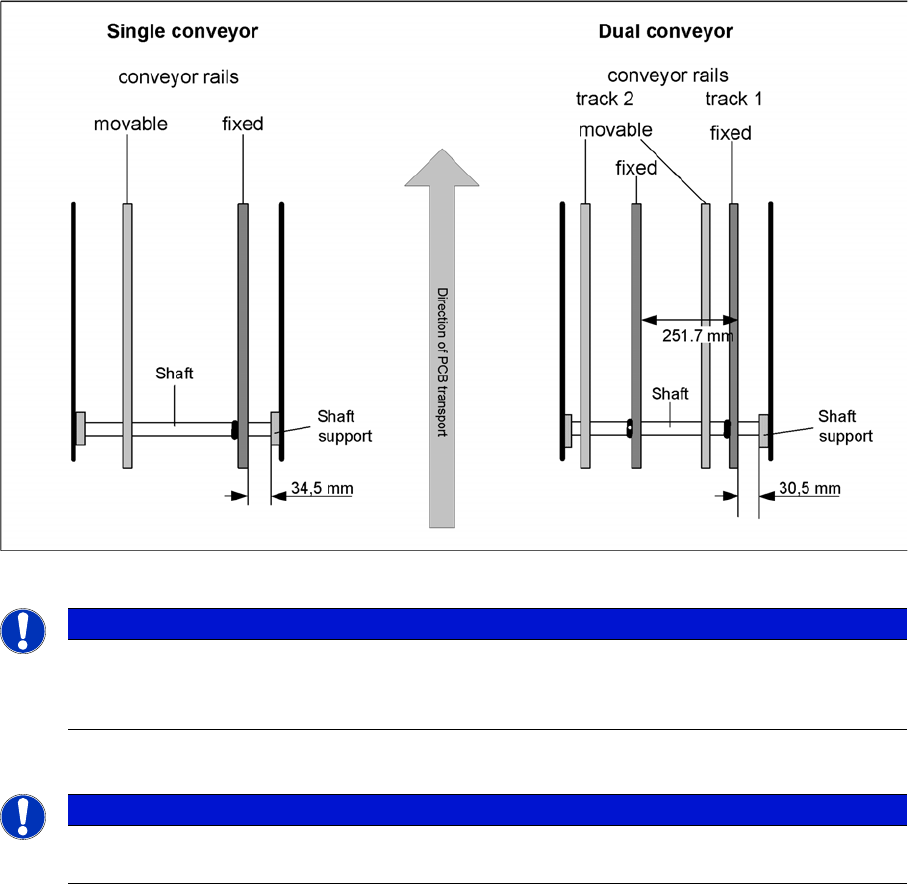 Single conveyor

conveyor rails

movable

fixed

Shaft

Shaft support

34,5 mm

Direction of PCB transport

Dual conveyor

conveyor rails

track 2

track 1

movable

fixed

fixed

251.7 mm

Shaft

Shaft support

30,5 mm