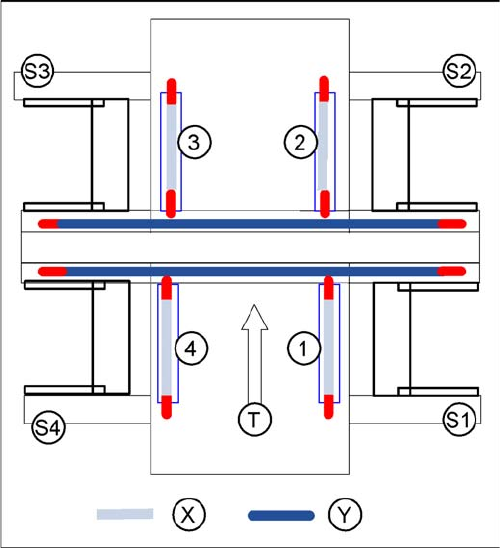 S3
S2
3
2
4
1
T
S4
S1
X
Y