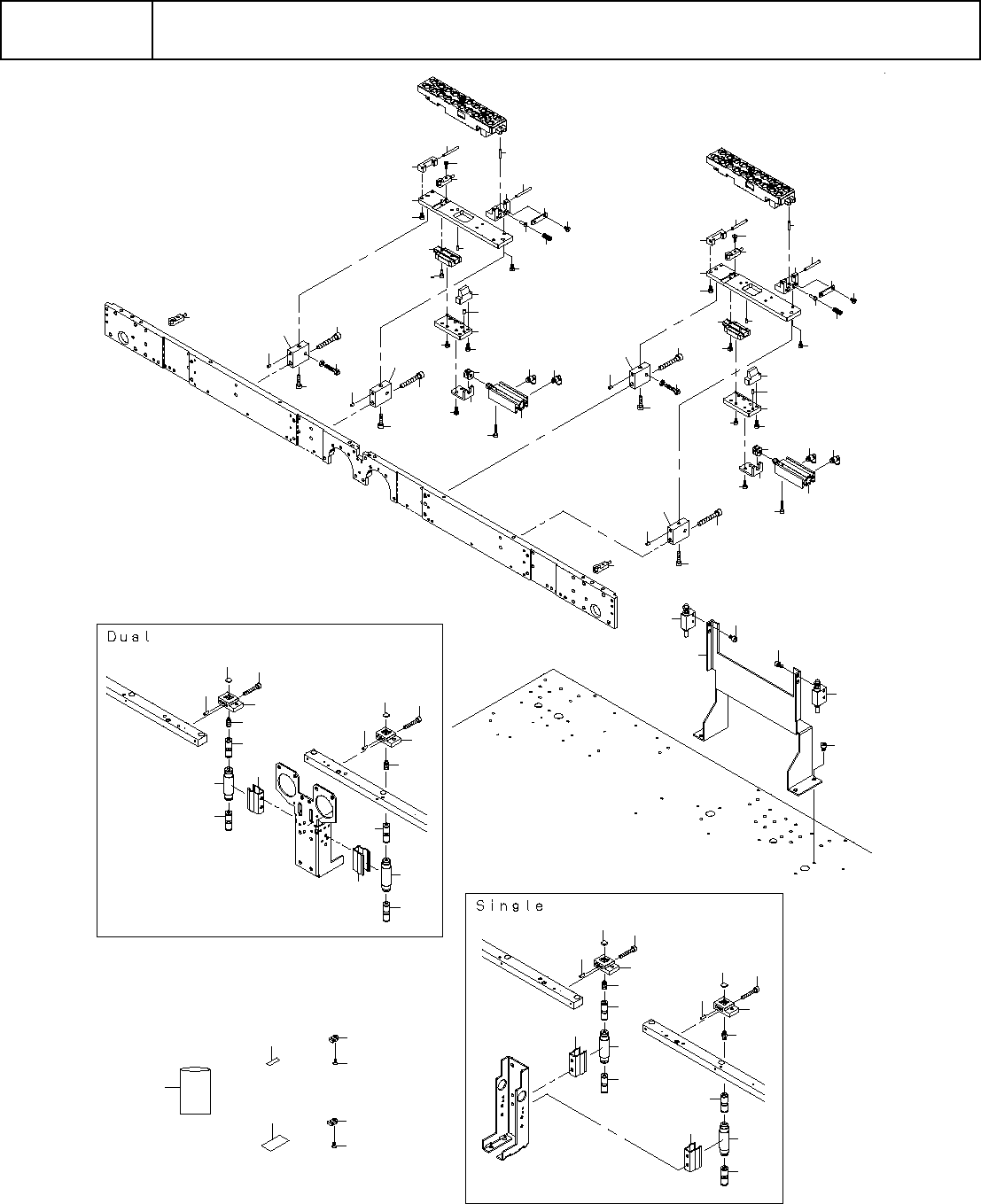 Dual

Single