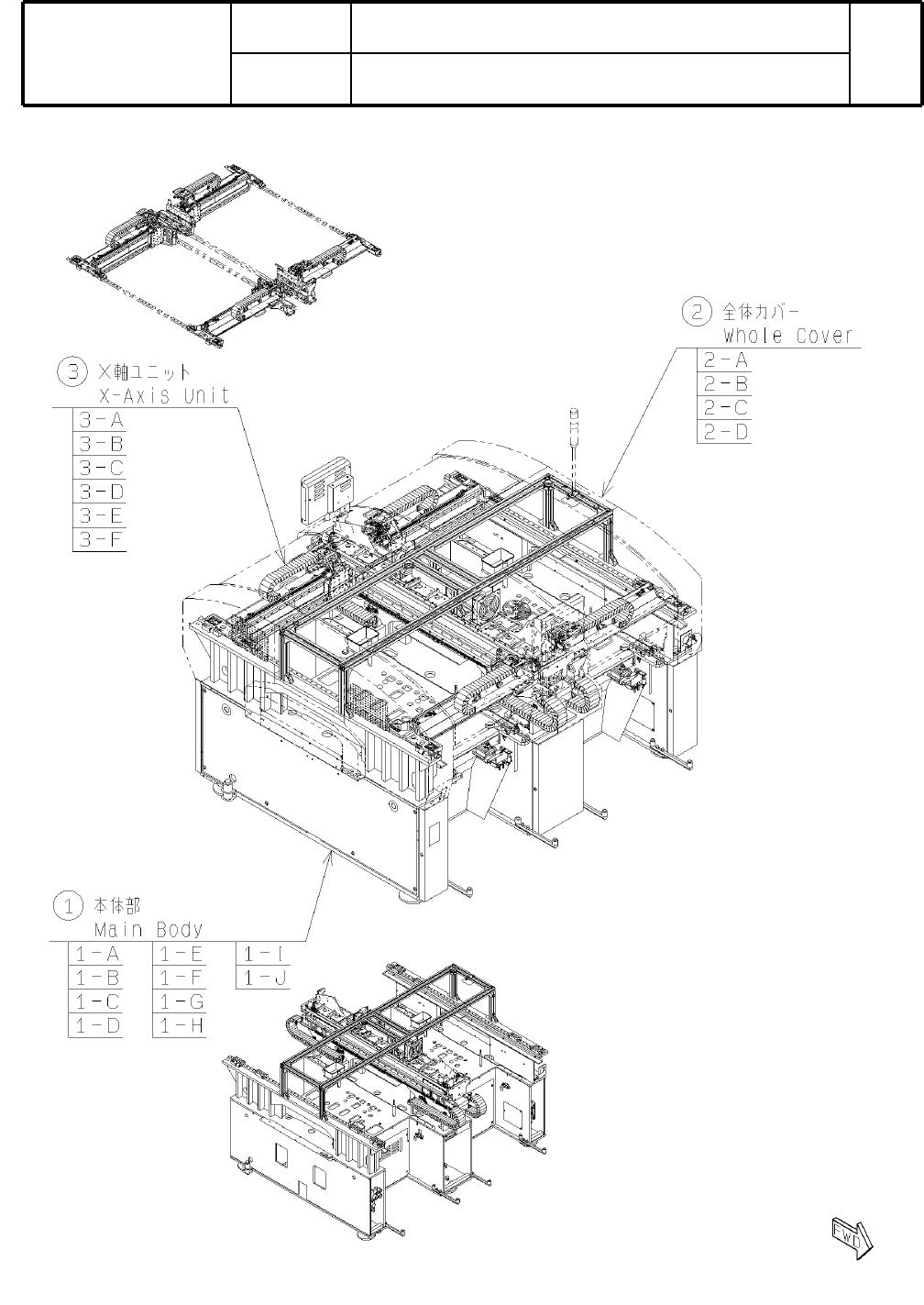 ② 全体カバー
Whole Cover
2-A
2-B
2-C
2-D

③ X軸ユニット
X-Axis Unit
3-A
3-B
3-C
3-D
3-E
3-F

① 本体部
Main Body
1-A
1-B
1-C
1-D
1-E
1-F
1-G
1-H
1-I
1-J

FWD