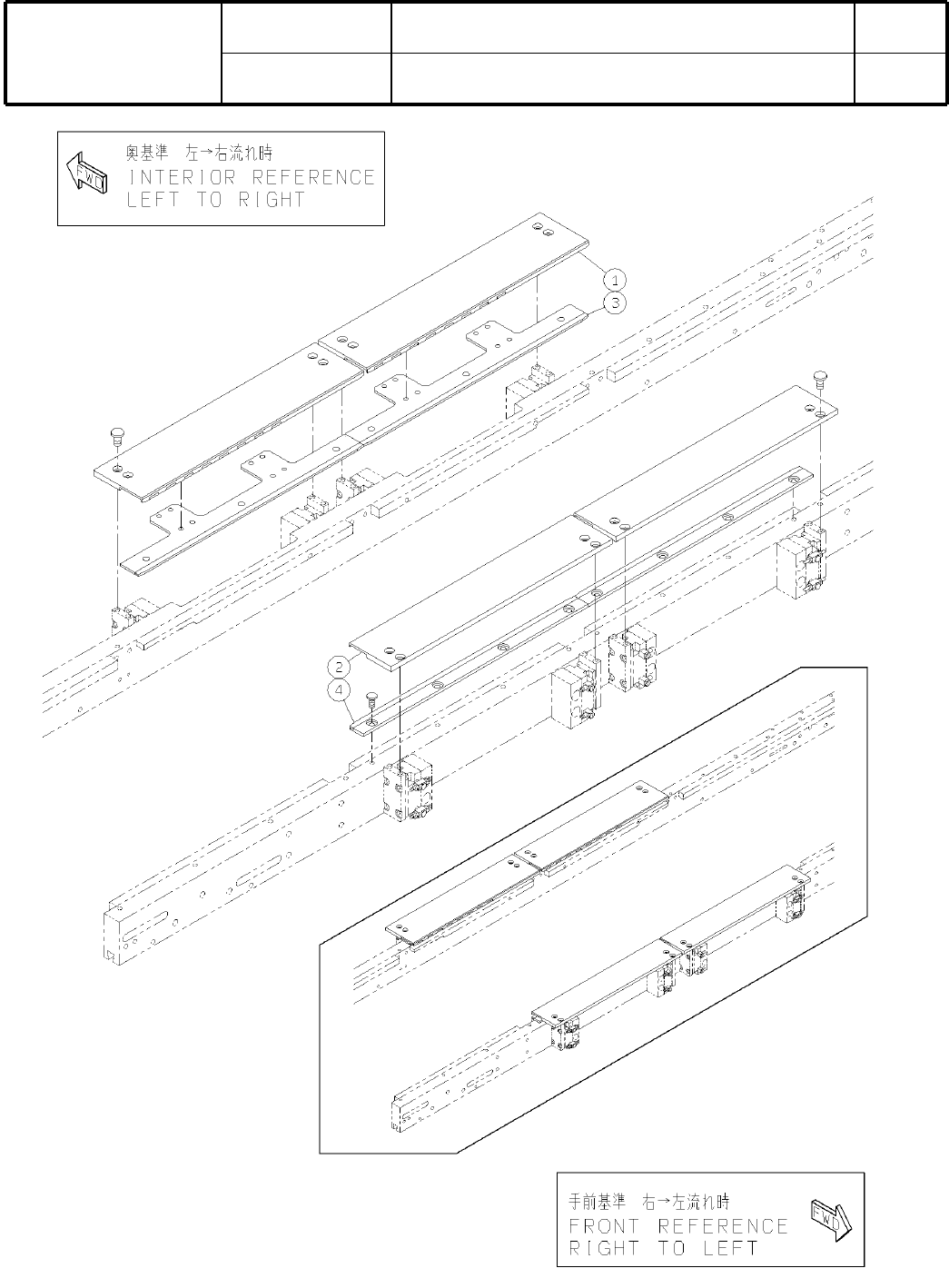 FWD
奥基準 左→右流れ時
INTERIOR REFERENCE
LEFT TO RIGHT

1
3
2
4

手前基準 右→左流れ時
FRONT REFERENCE
RIGHT TO LEFT
FWD