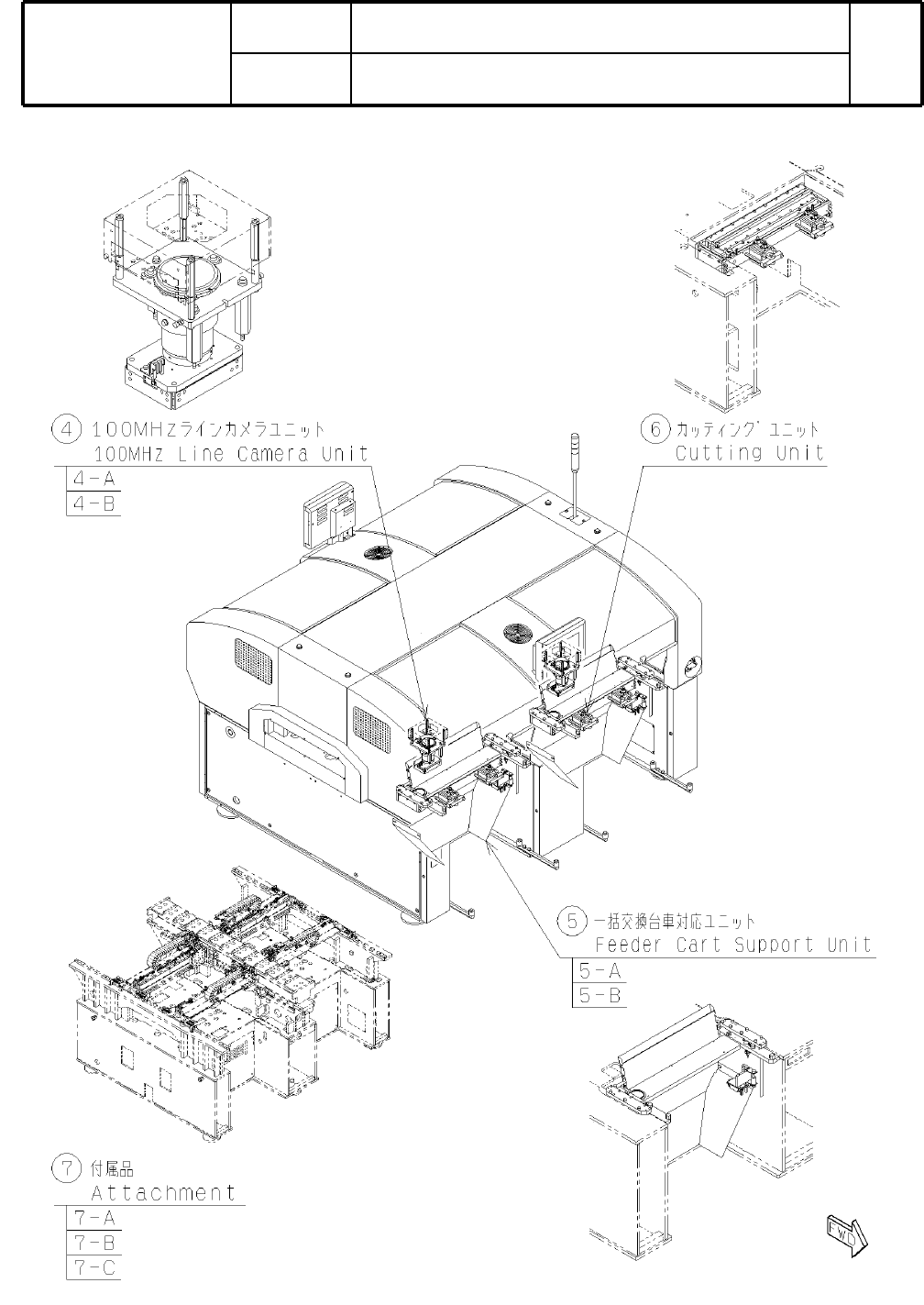 ④ 100MHzラインカメラユニット
100MHz Line Camera Unit
4-A
4-B

⑥ カッティング ユニット
Cutting Unit

⑤ 一括交換台車対応ユニット
Feeder Cart Support Unit
5-A
5-B

⑦ 付属品
Attachment
7-A
7-B
7-C

FWD