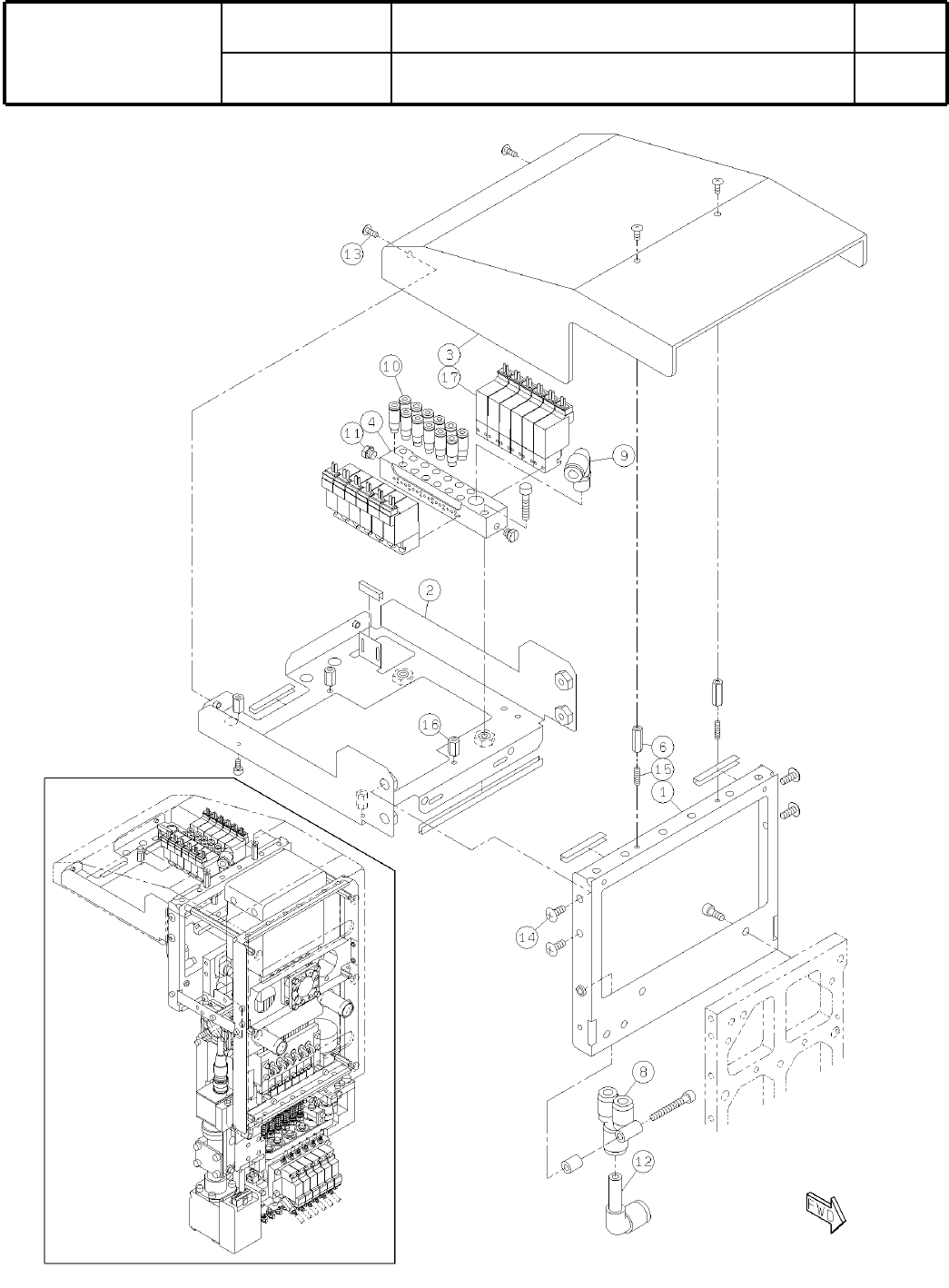 13
3
10
17
11
4
9
2
16
6
15
1
14
8
12
FWD