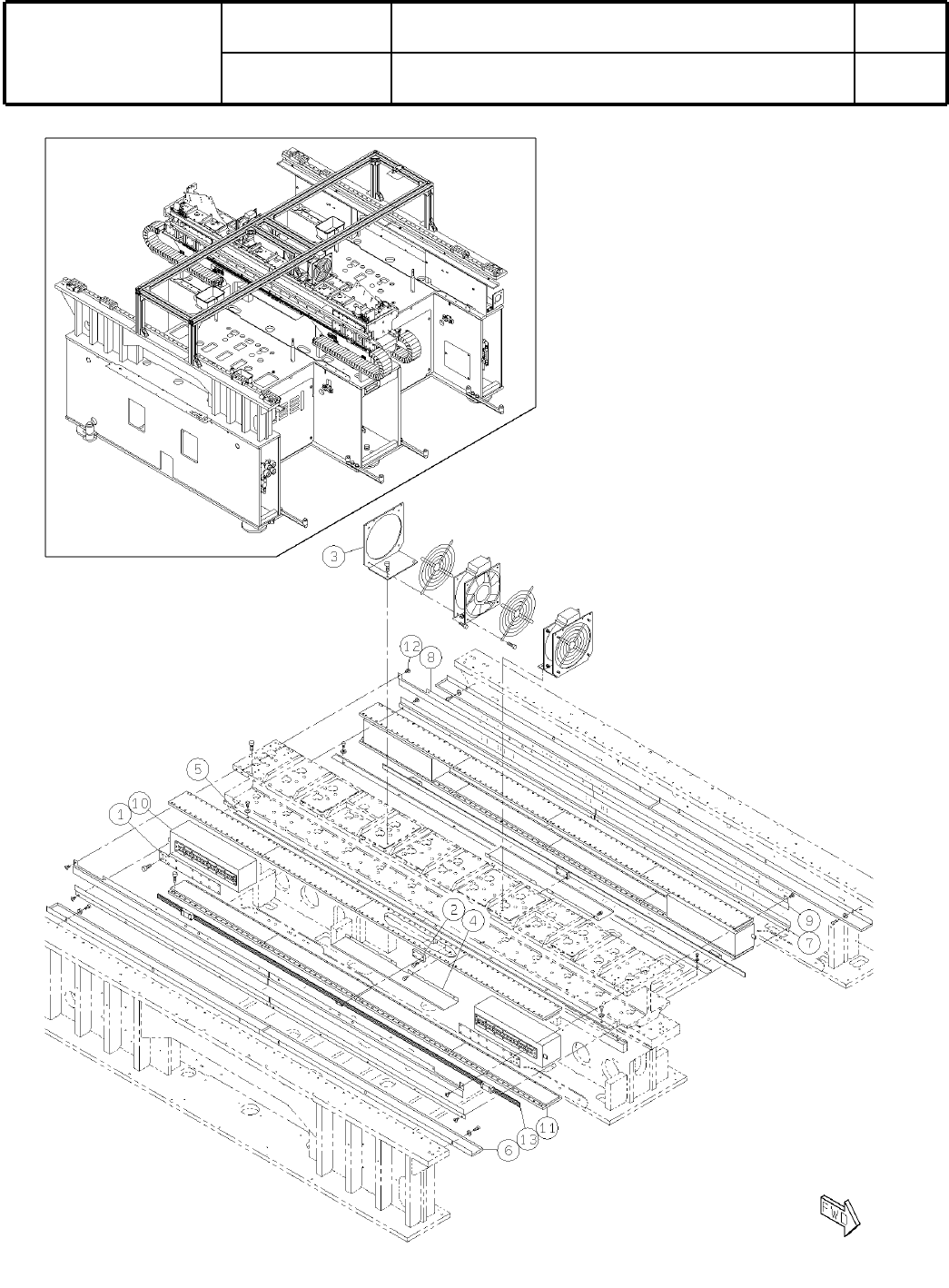 3

12 8

5

1 10

2 4

9

7

13 11

6

FWD