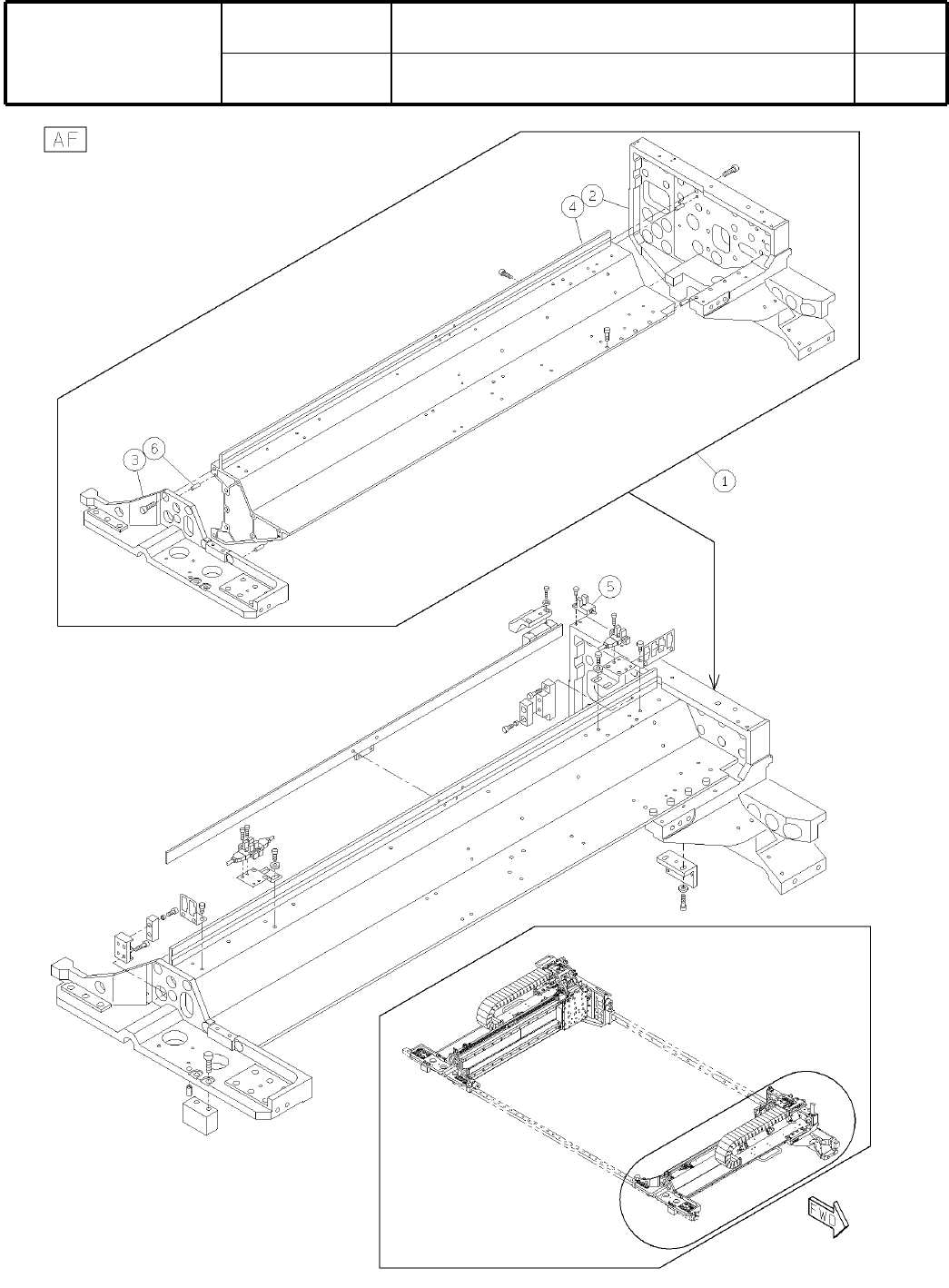 AF

4 2

3 6

1

5

FWD