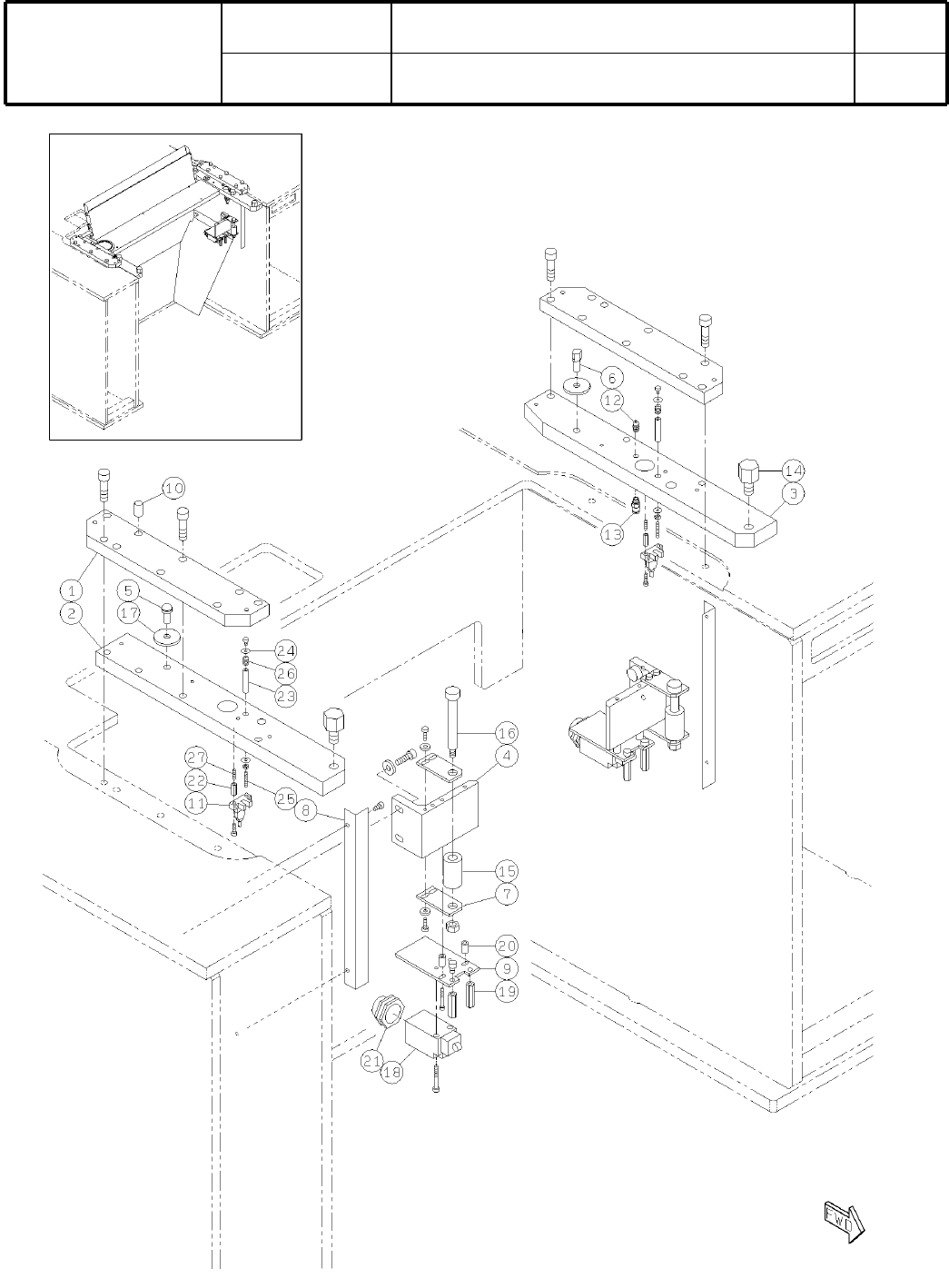 6
12
14
3
13
10
1
5
2
17
24
26
23
16
4
27
22
11
25
8
15
7
20
9
19
21
18
FWD