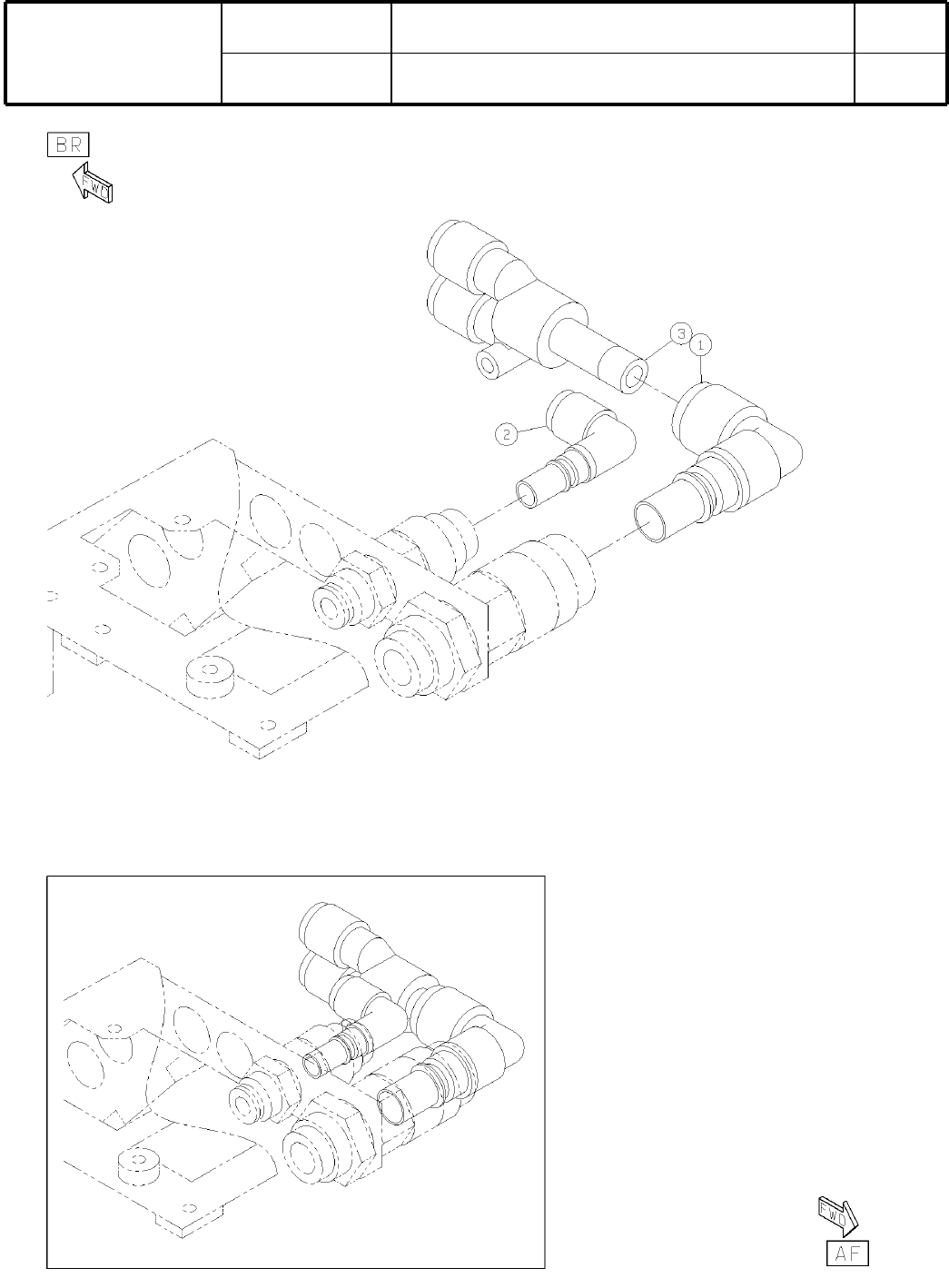 BR

FWD

3

1

2

FWD

AF