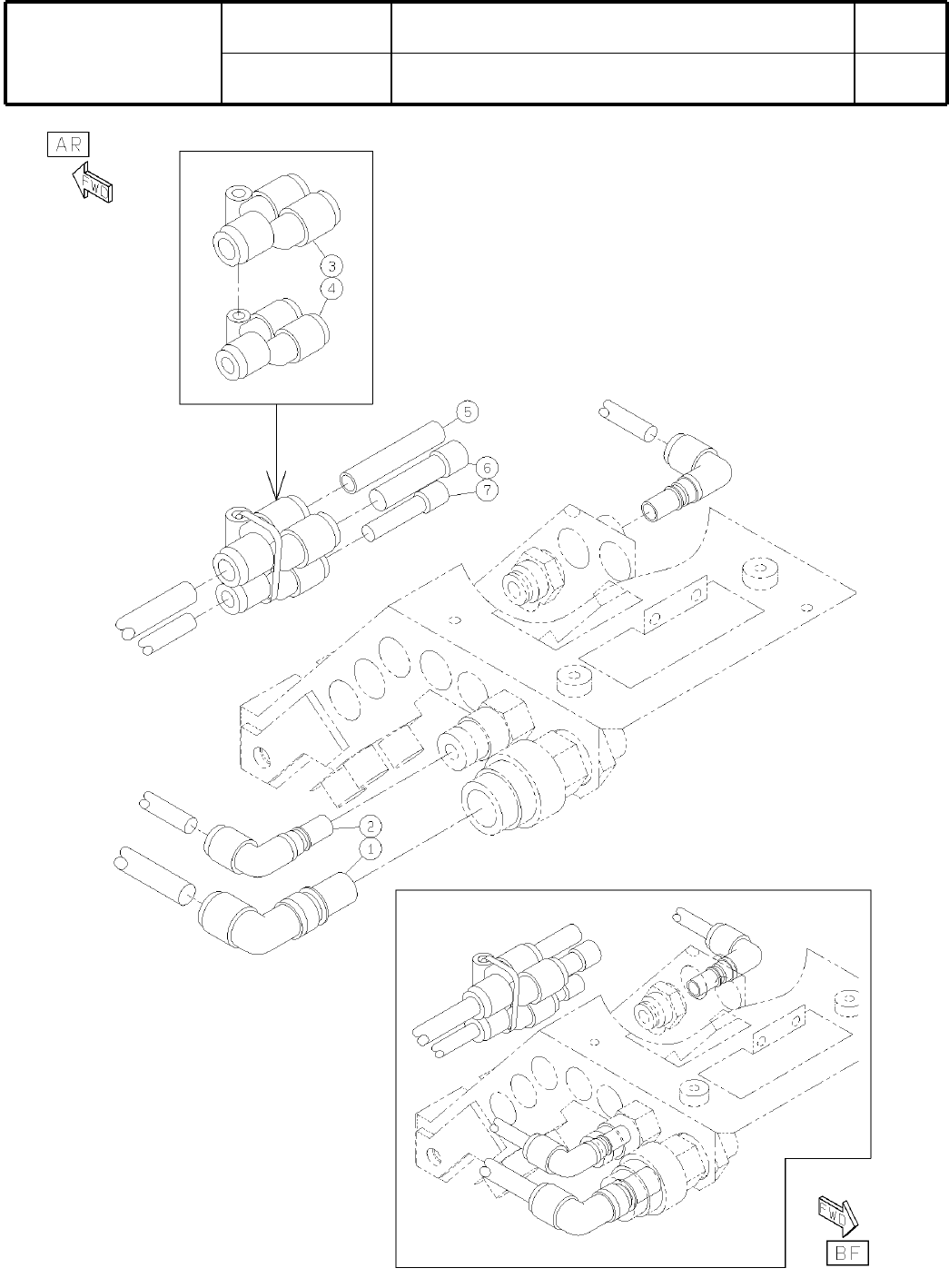 AR

FWD

3
4

5
6
7

2
1

FWD

BF