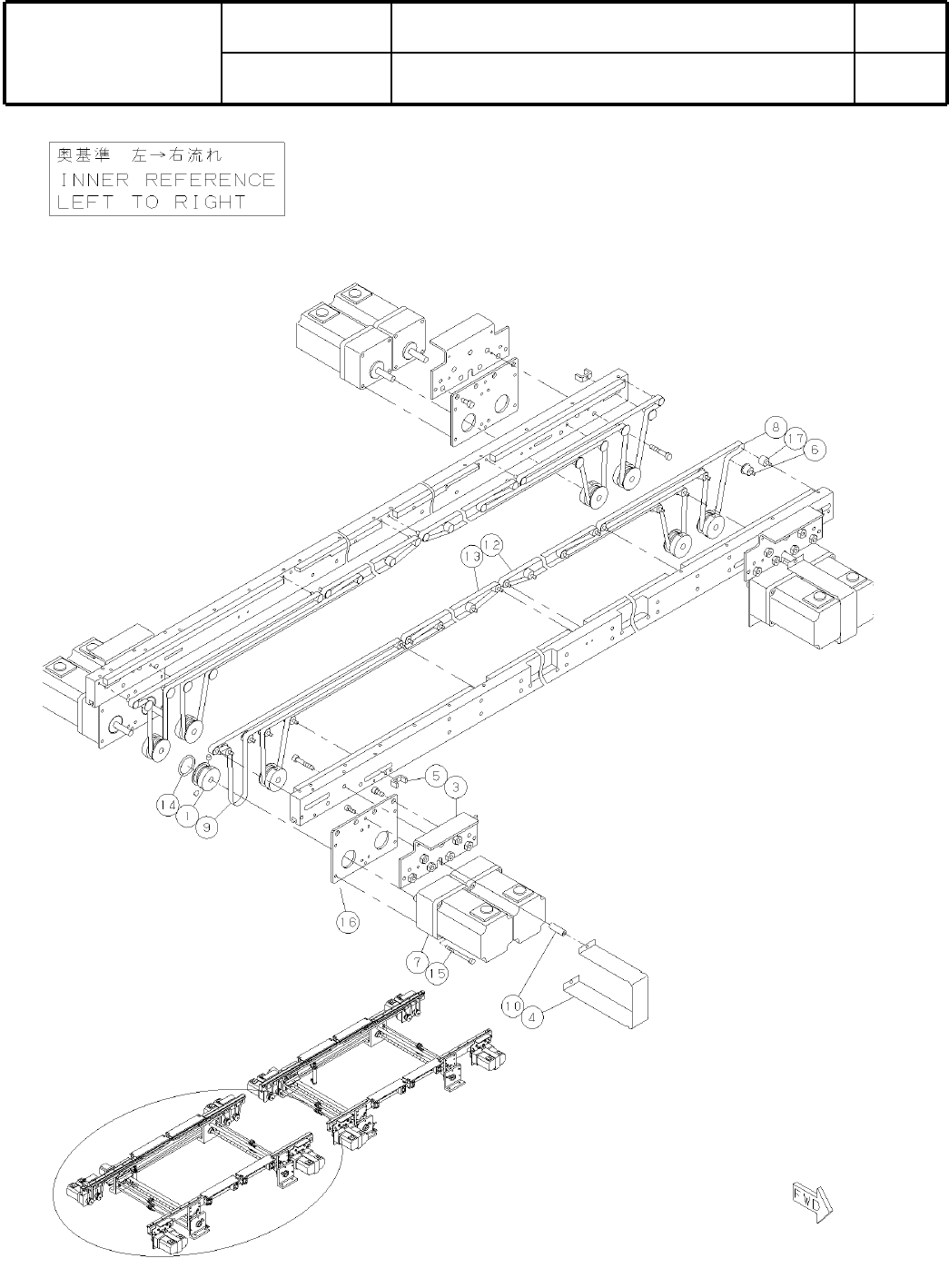 奥基準　左→右流れ
INNER REFERENCE
LEFT TO RIGHT

8
17
6
12
13
5
3
14
1
9
16
7
15
10
4
FWD